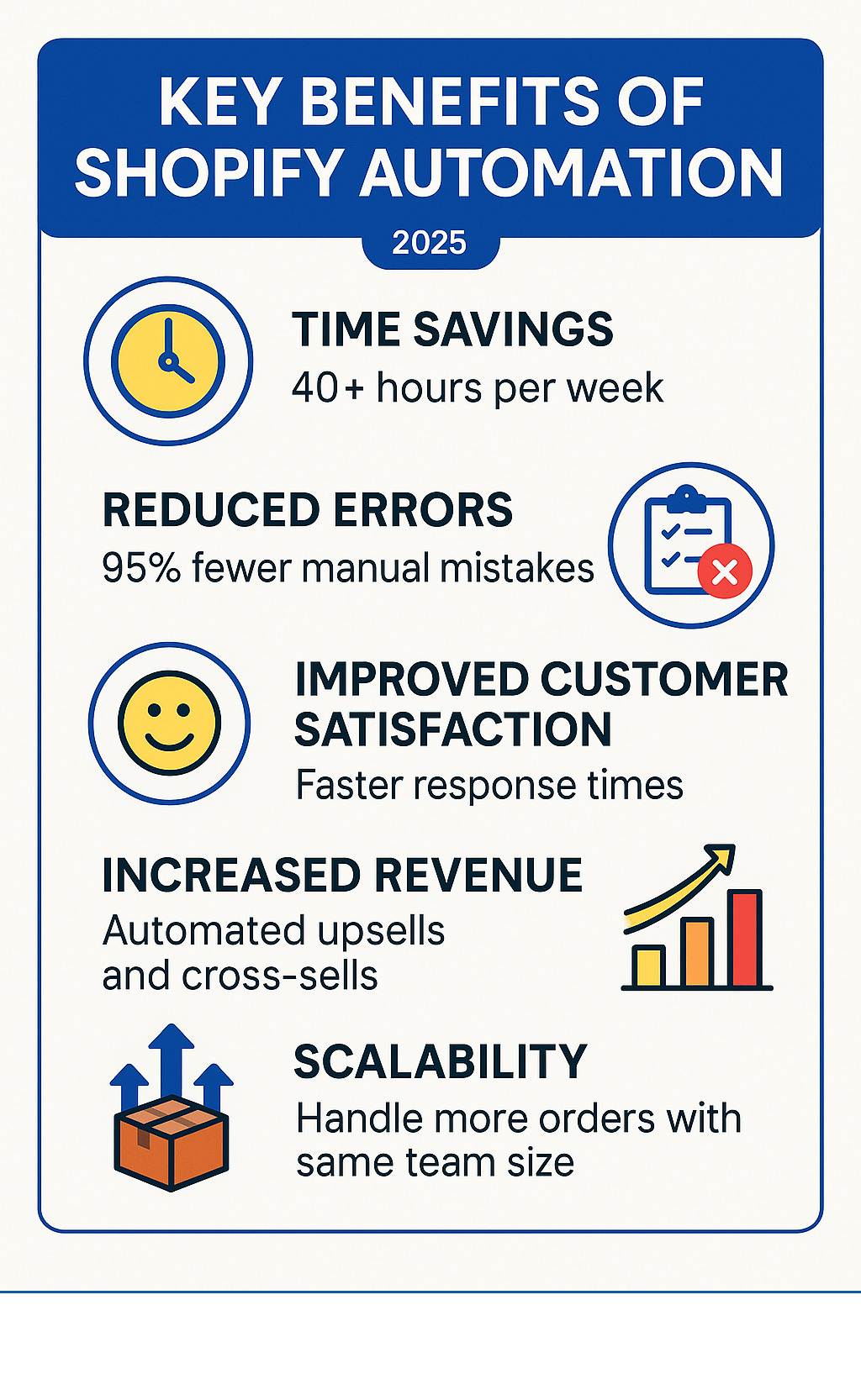 KEY BENEFITS OF SHOPIFY AUTOMATION

2025

TIME SAVINGS
40+ hours per week

REDUCED ERRORS
95% fewer manual mistakes

IMPROVED CUSTOMER SATISFACTION
Faster response times

INCREASED REVENUE
Automated upsells and cross-sells

SCALABILITY
Handle more orders with same team size