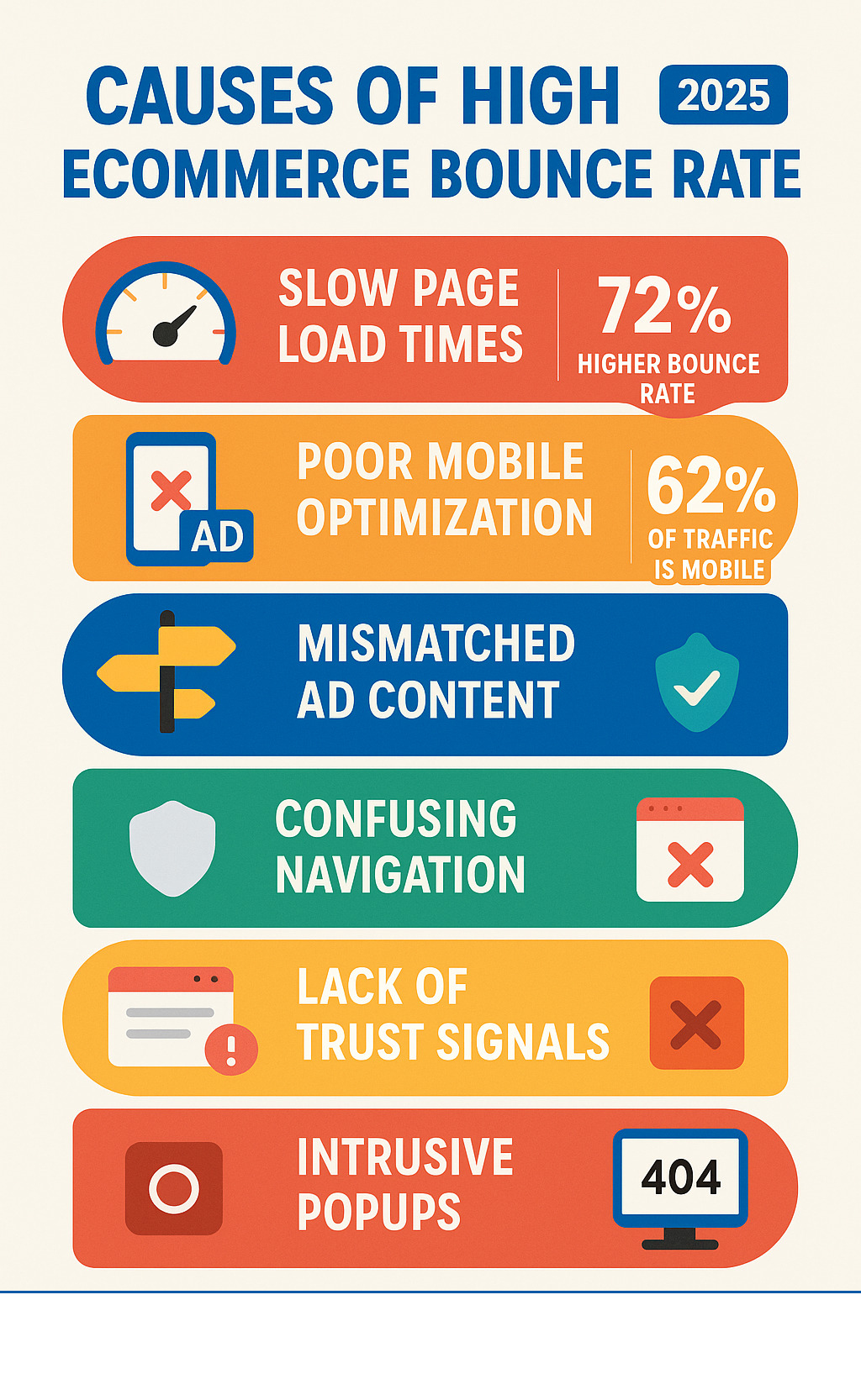 CAUSES OF HIGH 2025
ECOMMERCE BOUNCE RATE

SLOW PAGE LOAD TIMES

72%
HIGHER BOUNCE RATE

AD

POOR MOBILE OPTIMIZATION

62%
OF TRAFFIC IS MOBILE

MISMATCHED AD CONTENT

CONFUSING NAVIGATION

LACK OF TRUST SIGNALS

INTRUSIVE POPUPS

404