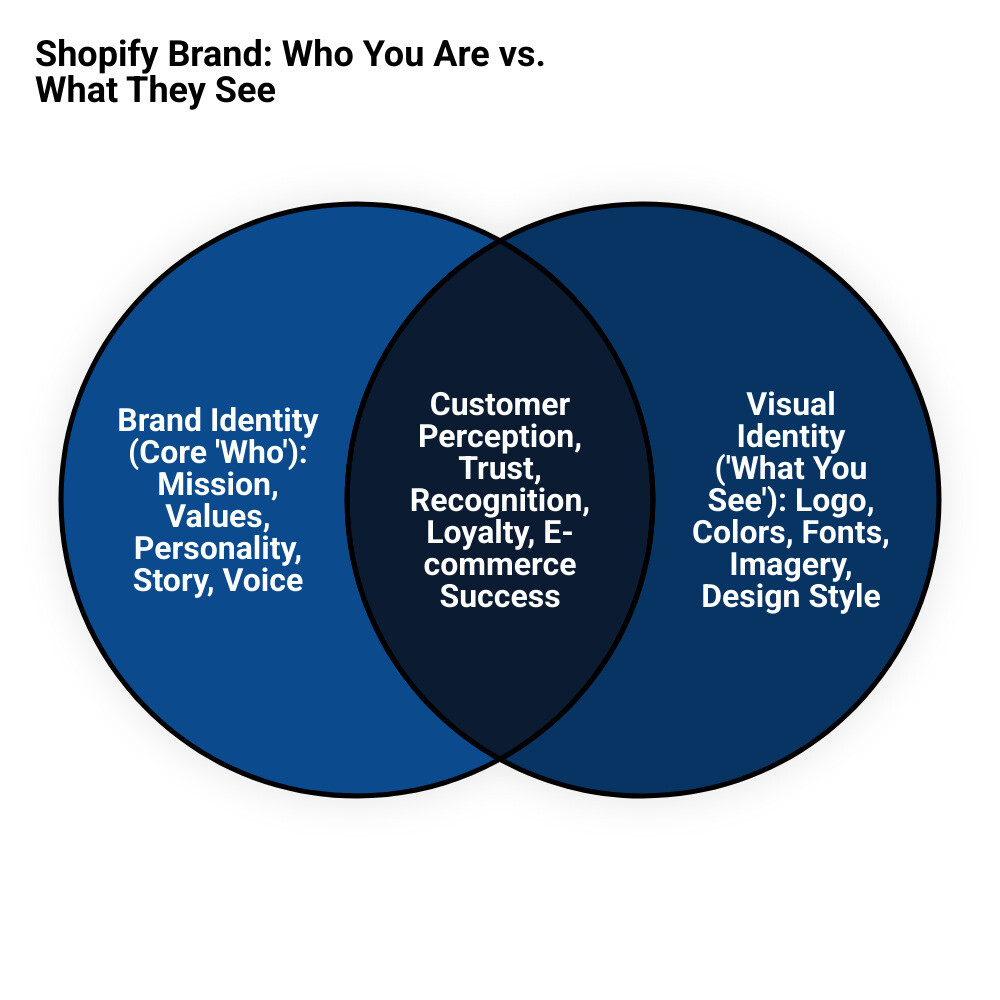 Shopify Brand: Who You Are vs. What They See

Brand Identity (Core 'Who'): Mission, Values, Personality, Story, Voice

Customer Perception, Trust, Recognition, Loyalty, E-commerce Success

Visual Identity ('What You See'): Logo, Colors, Fonts, Imagery, Design Style