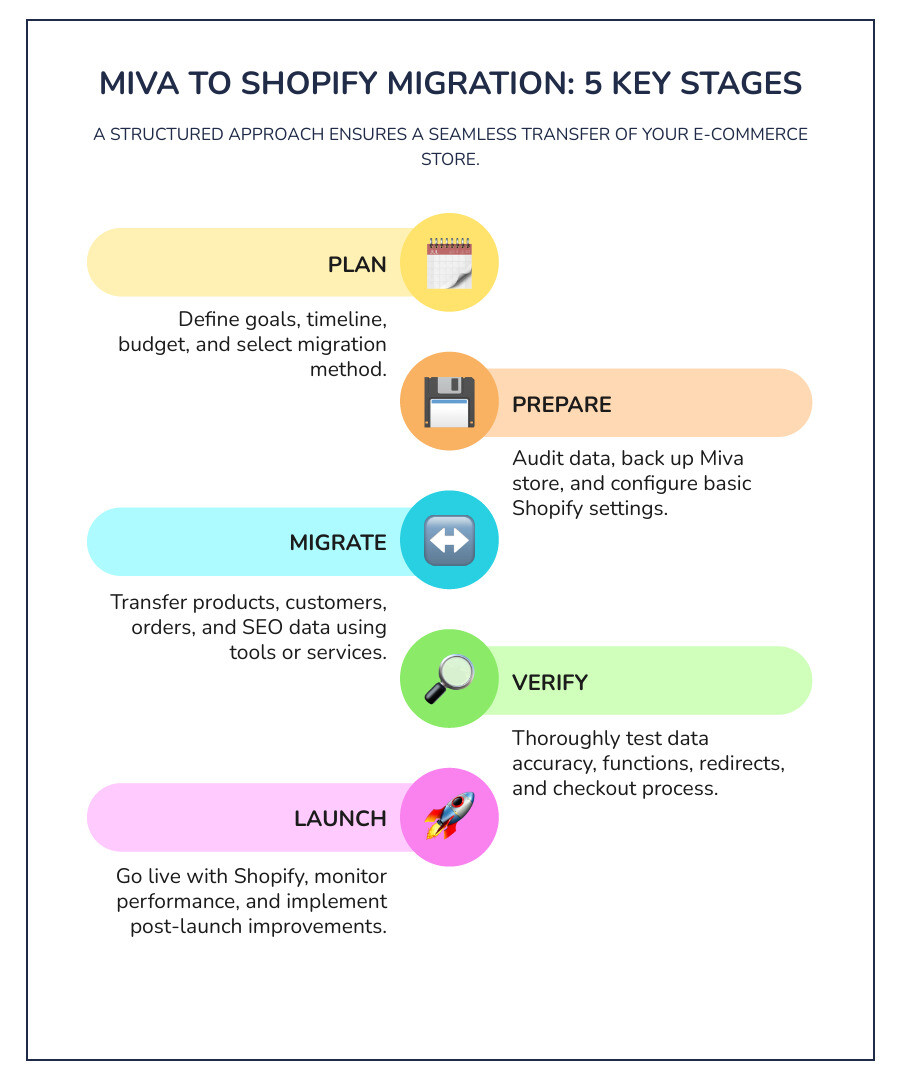 MIVA TO SHOPIFY MIGRATION: 5 KEY STAGES

A STRUCTURED APPROACH ENSURES A SEAMLESS TRANSFER OF YOUR E-COMMERCE STORE.

PLAN

Define goals, timeline, budget, and select migration method.

PREPARE

Audit data, back up Miva store, and configure basic Shopify settings.

MIGRATE

Transfer products, customers, orders, and SEO data using tools or services.

VERIFY

Thoroughly test data accuracy, functions, redirects, and checkout process.

LAUNCH

Go live with Shopify, monitor performance, and implement post-launch improvements.