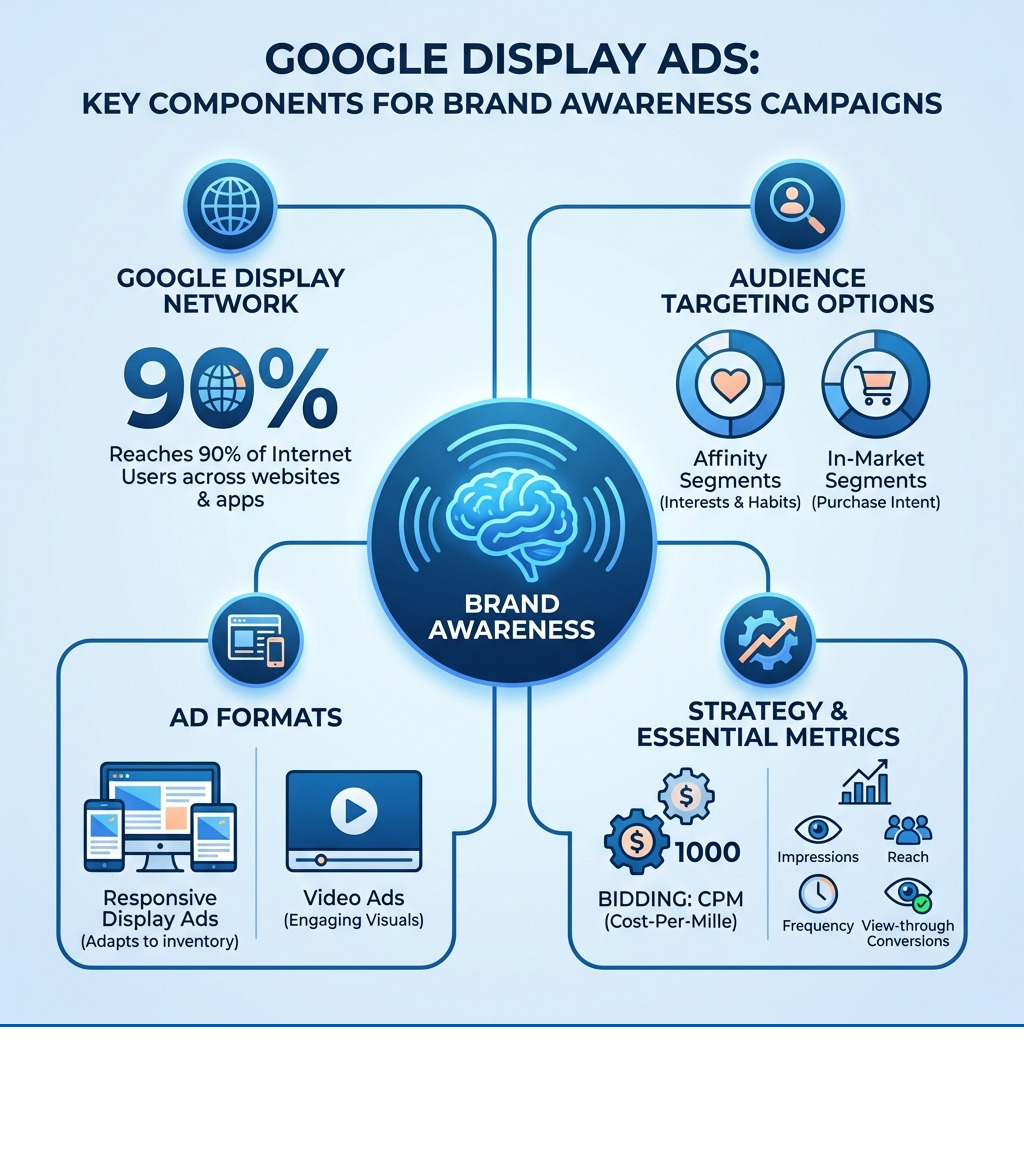 GOOGLE DISPLAY ADS:
KEY COMPONENTS FOR BRAND AWARENESS CAMPAIGNS

GOOGLE DISPLAY NETWORK

90%

Reaches 90% of Internet Users across websites & apps

AUDIENCE TARGETING OPTIONS

Affinity Segments
(Interests & Habits)

In-Market Segments
(Purchase Intent)

BRAND AWARENESS

AD FORMATS

Responsive Display Ads
(Adapts to inventory)

Video Ads
(Engaging Visuals)

STRATEGY & ESSENTIAL METRICS

1000

BIDDING: CPM
(Cost-Per-Mille)

Impressions

Reach

Frequency

View-through Conversions