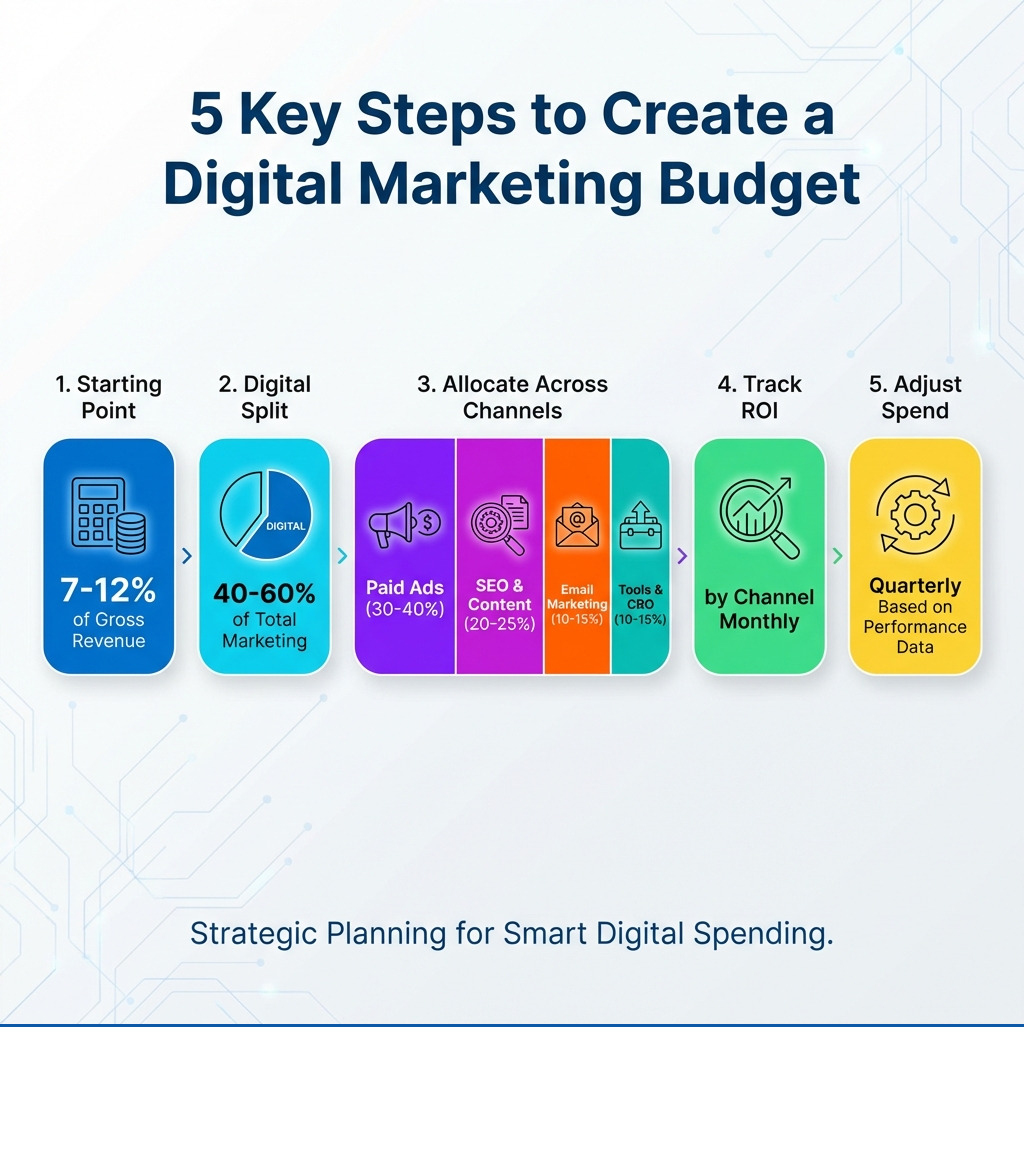 5 Key Steps to Create a Digital Marketing Budget

1. Starting Point

7-12% of Gross Revenue

2. Digital Split

DIGITAL

40-60% of Total Marketing

3. Allocate Across Channels

Paid Ads (30-40%)

SEO & Content (20-25%)

Email Marketing (10-15%)

Tools & CRO (10-15%)

4. Track ROI

by Channel Monthly

5. Adjust Spend

Quarterly Based on Performance Data

Strategic Planning for Smart Digital Spending.