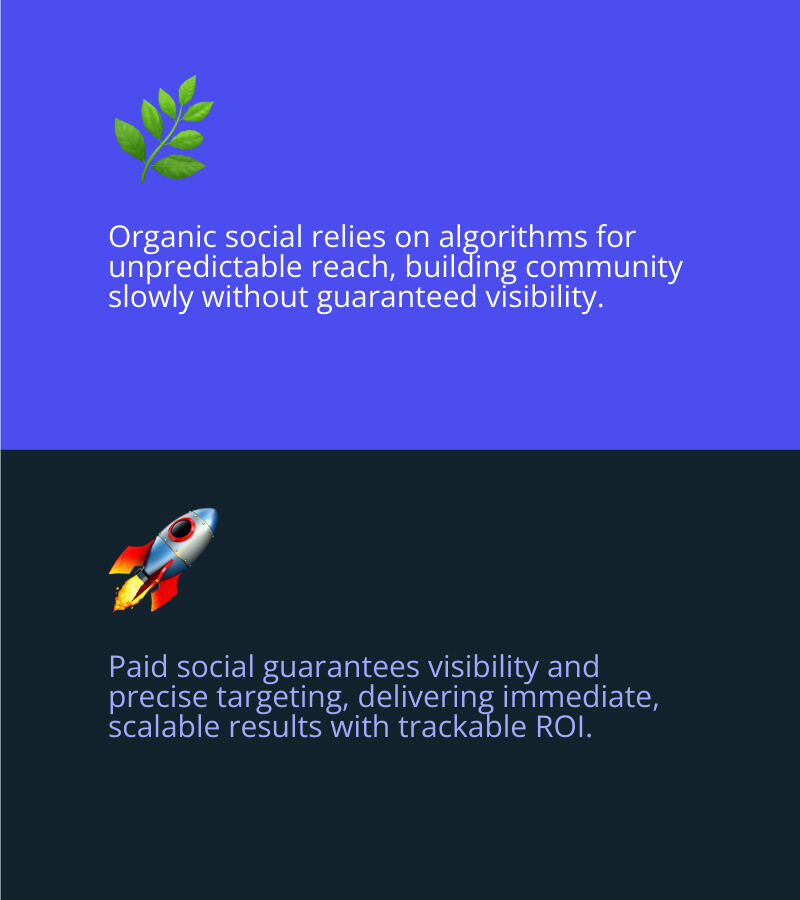 Organic social relies on algorithms for unpredictable reach, building community slowly without guaranteed visibility.

Paid social guarantees visibility and precise targeting, delivering immediate, scalable results with trackable ROI.