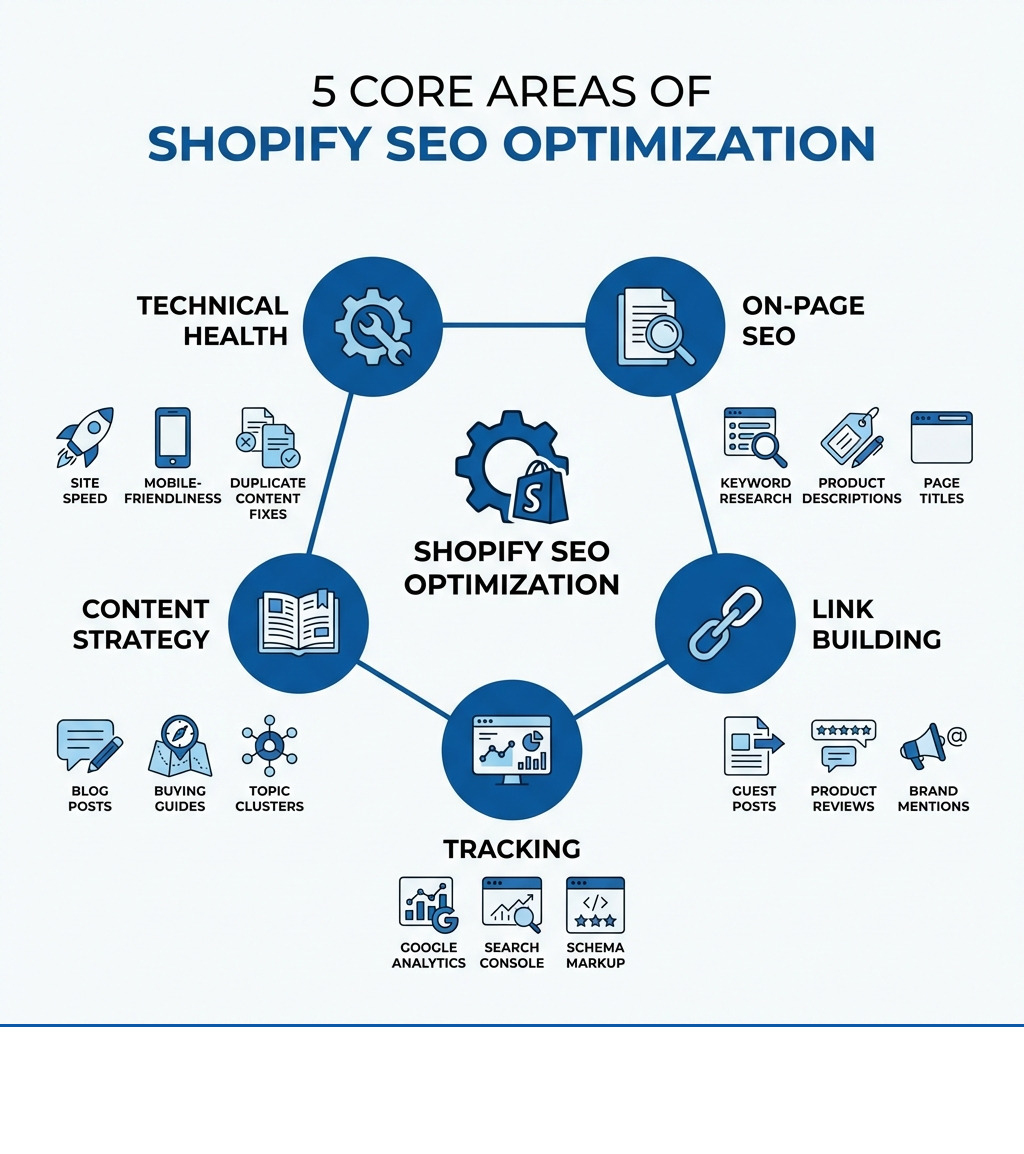 5 CORE AREAS OF
SHOPIFY SEO OPTIMIZATION

TECHNICAL HEALTH

SITE SPEED

MOBILE-FRIENDLINESS

DUPLICATE CONTENT FIXES

ON-PAGE SEO

KEYWORD RESEARCH

PRODUCT DESCRIPTIONS

PAGE TITLES

SHOPIFY SEO OPTIMIZATION

CONTENT STRATEGY

BLOG POSTS

BUYING GUIDES

TOPIC CLUSTERS

LINK BUILDING

GUEST POSTS

PRODUCT REVIEWS

BRAND MENTIONS

TRACKING

GOOGLE ANALYTICS

SEARCH CONSOLE

SCHEMA MARKUP