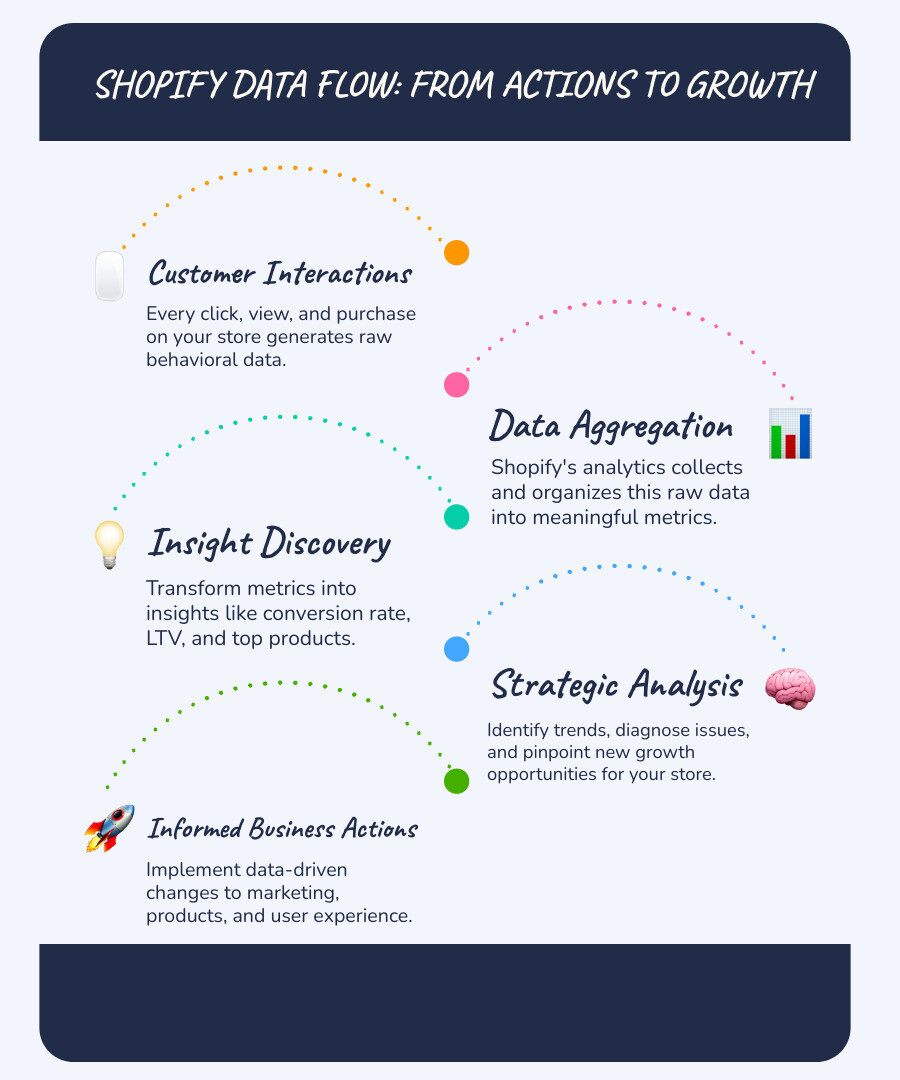 SHOPIFY DATA FLOW: FROM ACTIONS TO GROWTH

Customer Interactions

Every click, view, and purchase on your store generates raw behavioral data.

Data Aggregation

Shopify's analytics collects and organizes this raw data into meaningful metrics.

Insight Discovery

Transform metrics into insights like conversion rate, LTV, and top products.

Strategic Analysis

Identify trends, diagnose issues, and pinpoint new growth opportunities for your store.

Informed Business Actions

Implement data-driven changes to marketing, products, and user experience.