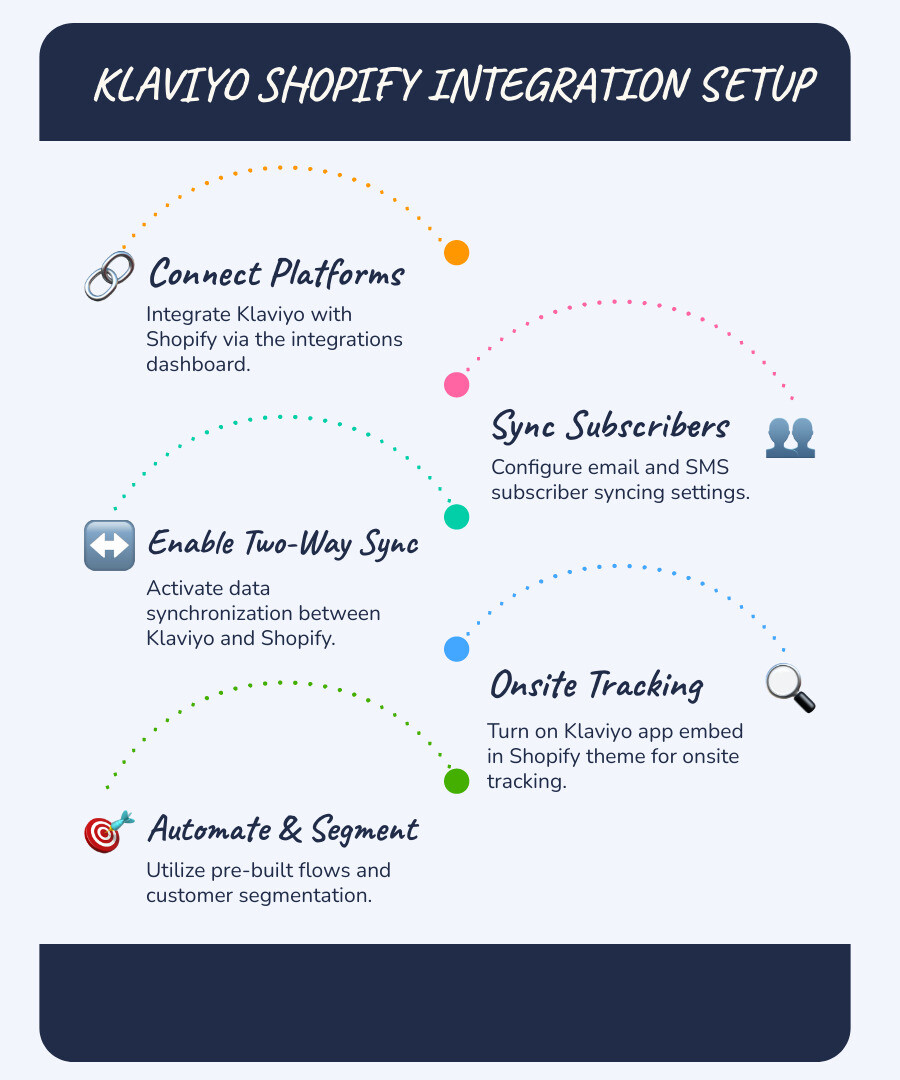 KLAVIYO SHOPIFY INTEGRATION SETUP

Connect Platforms

Integrate Klaviyo with Shopify via the integrations dashboard.

Sync Subscribers

Configure email and SMS subscriber syncing settings.

Enable Two-Way Sync

Activate data synchronization between Klaviyo and Shopify.

Onsite Tracking

Turn on Klaviyo app embed in Shopify theme for onsite tracking.

Automate & Segment

Utilize pre-built flows and customer segmentation.