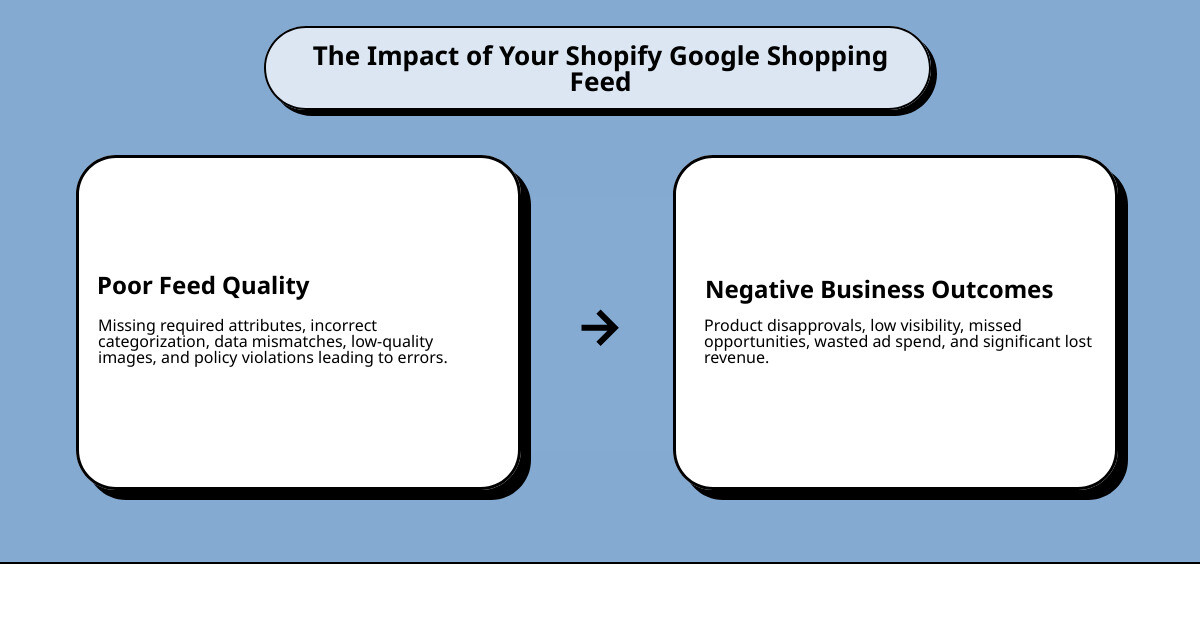 The Impact of Your Shopify Google Shopping Feed

Poor Feed Quality

Missing required attributes, incorrect categorization, data mismatches, low-quality images, and policy violations leading to errors.

→

Negative Business Outcomes

Product disapprovals, low visibility, missed opportunities, wasted ad spend, and significant lost revenue.