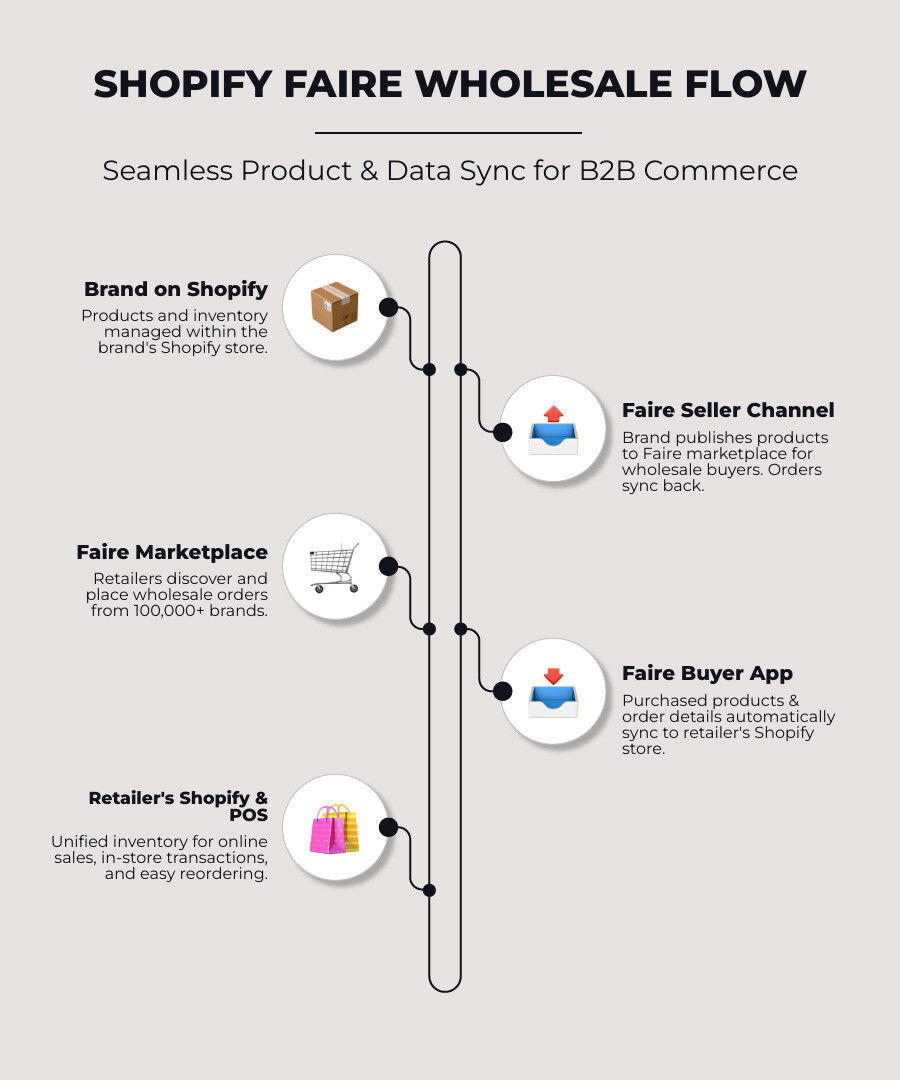 SHOPIFY FAIRE WHOLESALE FLOW

Seamless Product & Data Sync for B2B Commerce

Brand on Shopify

Products and inventory managed within the brand's Shopify store.

Faire Seller Channel

Brand publishes products to Faire marketplace for wholesale buyers. Orders sync back.

Faire Marketplace

Retailers discover and place wholesale orders from 100,000+ brands.

Faire Buyer App

Purchased products & order details automatically sync to retailer's Shopify store.

Retailer's Shopify & POS

Unified inventory for online sales, in-store transactions, and easy reordering.