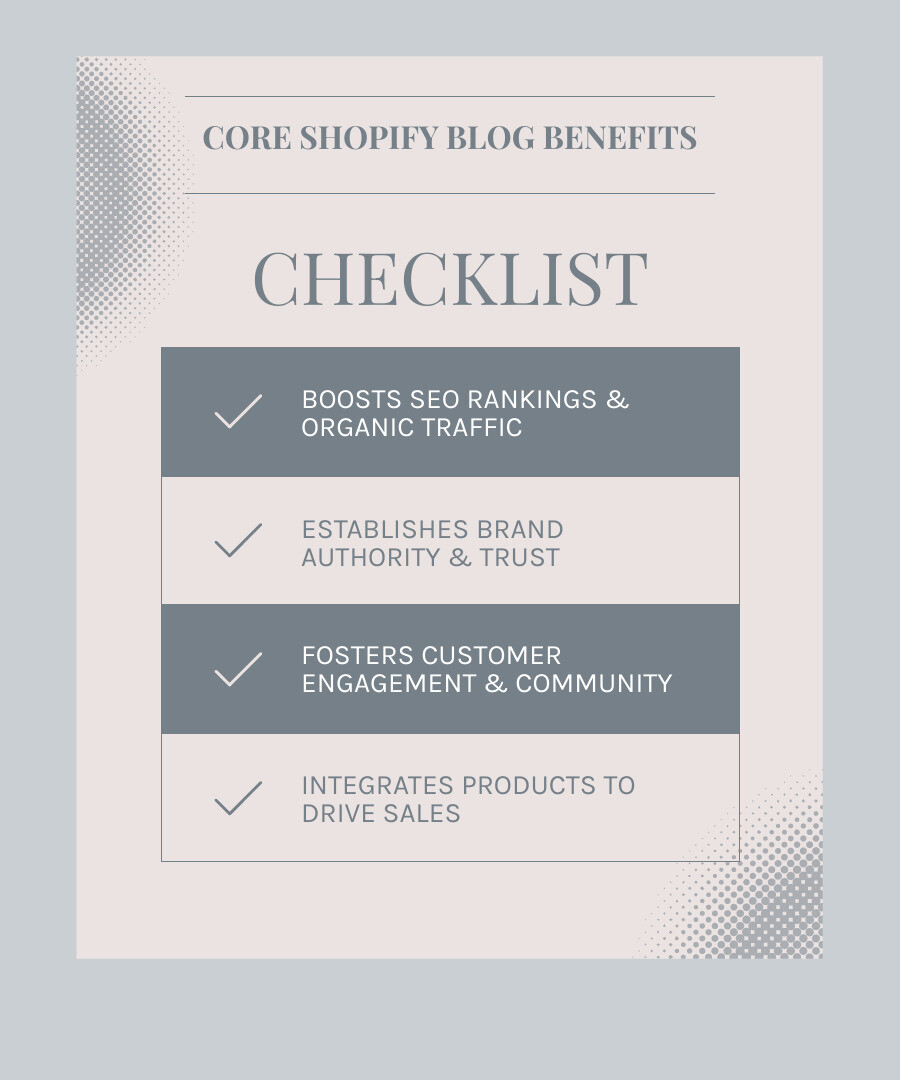 CORE SHOPIFY BLOG BENEFITS

CHECKLIST

BOOSTS SEO RANKINGS & ORGANIC TRAFFIC

ESTABLISHES BRAND AUTHORITY & TRUST

FOSTERS CUSTOMER ENGAGEMENT & COMMUNITY

INTEGRATES PRODUCTS TO DRIVE SALES