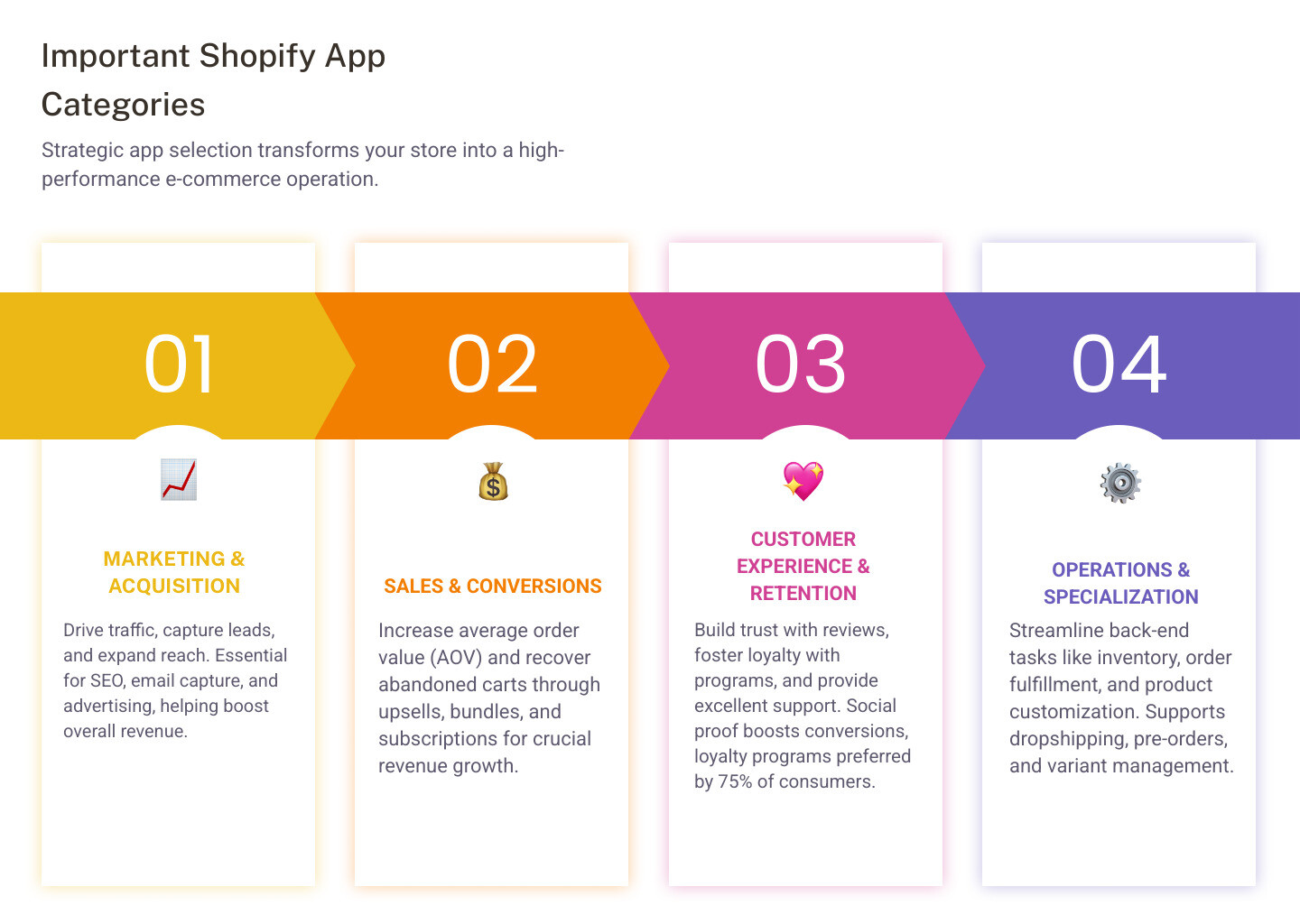 Important Shopify App Categories

Strategic app selection transforms your store into a high-performance e-commerce operation.

01

MARKETING & ACQUISITION

Drive traffic, capture leads, and expand reach. Essential for SEO, email capture, and advertising, helping boost overall revenue.

02

SALES & CONVERSIONS

Increase average order value (AOV) and recover abandoned carts through upsells, bundles, and subscriptions for crucial revenue growth.

03

CUSTOMER EXPERIENCE & RETENTION

Build trust with reviews, foster loyalty with programs, and provide excellent support. Social proof boosts conversions, loyalty programs preferred by 75% of consumers.

04

OPERATIONS & SPECIALIZATION

Streamline back-end tasks like inventory, order fulfillment, and product customization. Supports dropshipping, pre-orders, and variant management.