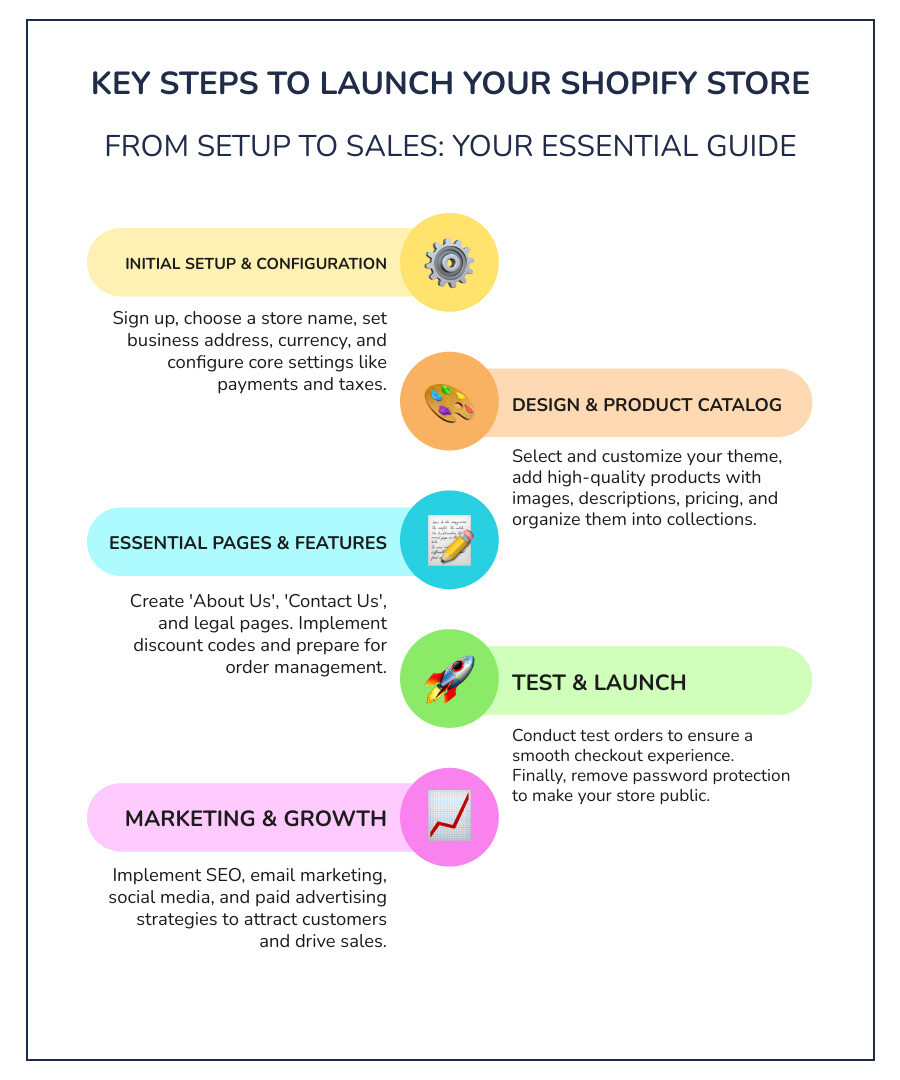 KEY STEPS TO LAUNCH YOUR SHOPIFY STORE

FROM SETUP TO SALES: YOUR ESSENTIAL GUIDE

INITIAL SETUP & CONFIGURATION

Sign up, choose a store name, set business address, currency, and configure core settings like payments and taxes.

DESIGN & PRODUCT CATALOG

Select and customize your theme, add high-quality products with images, descriptions, pricing, and organize them into collections.

ESSENTIAL PAGES & FEATURES

Create 'About Us', 'Contact Us', and legal pages. Implement discount codes and prepare for order management.

TEST & LAUNCH

Conduct test orders to ensure a smooth checkout experience. Finally, remove password protection to make your store public.

MARKETING & GROWTH

Implement SEO, email marketing, social media, and paid advertising strategies to attract customers and drive sales.