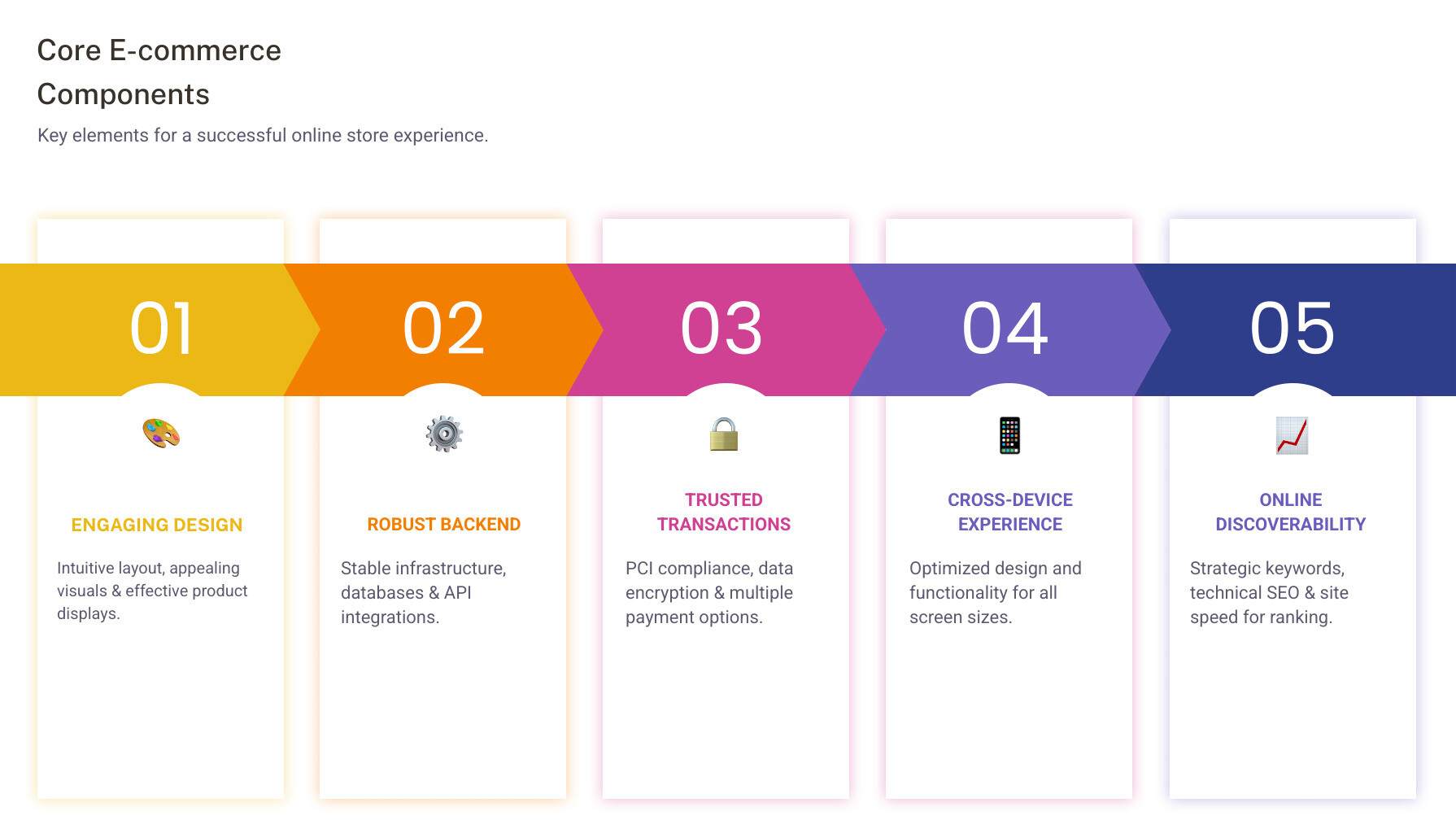 Core E-commerce Components

Key elements for a successful online store experience.

01

ENGAGING DESIGN

Intuitive layout, appealing visuals & effective product displays.

02

ROBUST BACKEND

Stable infrastructure, databases & API integrations.

03

TRUSTED TRANSACTIONS

PCI compliance, data encryption & multiple payment options.

04

CROSS-DEVICE EXPERIENCE

Optimized design and functionality for all screen sizes.

05

ONLINE DISCOVERABILITY

Strategic keywords, technical SEO & site speed for ranking.