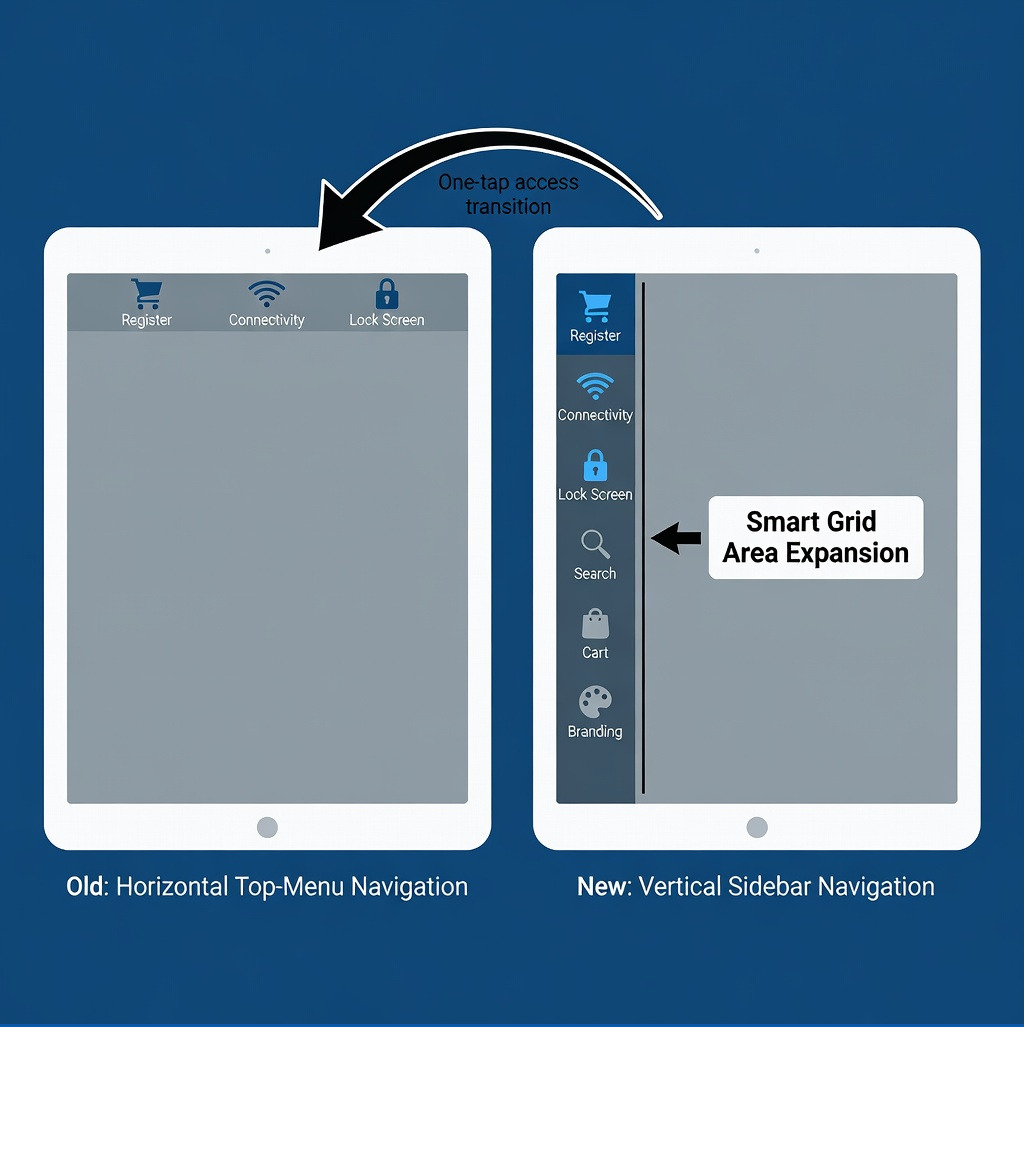 One-tap access transition

Register
Connectivity
Lock Screen

Register
Connectivity
Lock Screen
Search
Cart
Branding

Smart Grid Area Expansion

Old: Horizontal Top-Menu Navigation

New: Vertical Sidebar Navigation