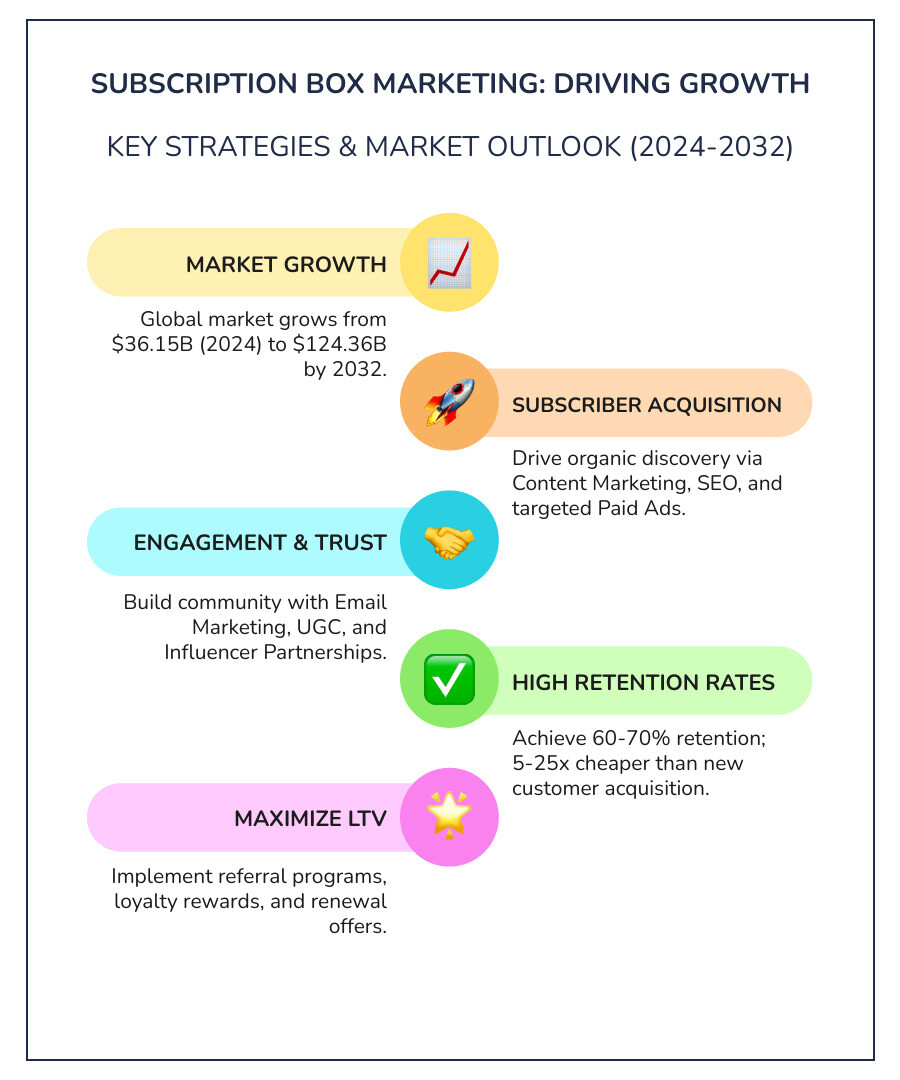 SUBSCRIPTION BOX MARKETING: DRIVING GROWTH

KEY STRATEGIES & MARKET OUTLOOK (2024-2032)

MARKET GROWTH

Global market grows from \$36.15B (2024) to \$124.36B by 2032.

SUBSCRIBER ACQUISITION

Drive organic discovery via Content Marketing, SEO, and targeted Paid Ads.

ENGAGEMENT & TRUST

Build community with Email Marketing, UGC, and Influencer Partnerships.

HIGH RETENTION RATES

Achieve 60-70% retention; 5-25x cheaper than new customer acquisition.

MAXIMIZE LTV

Implement referral programs, loyalty rewards, and renewal offers.