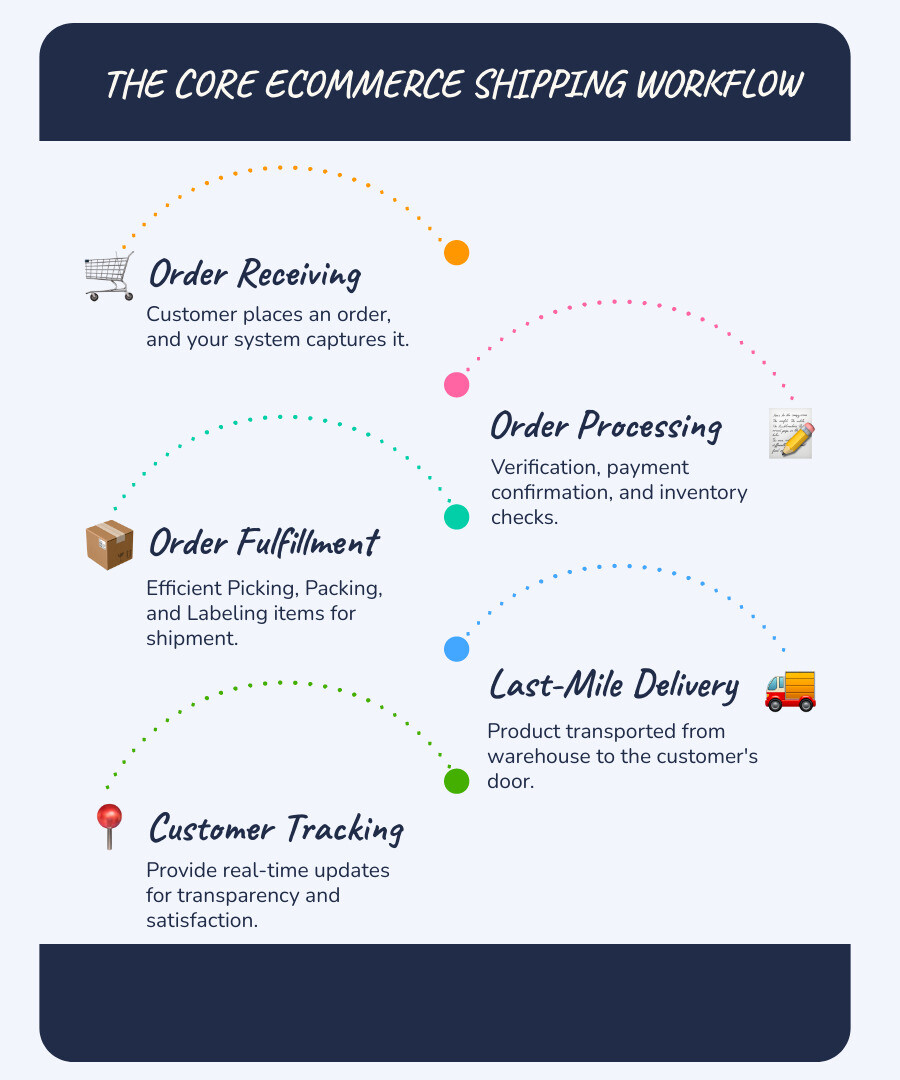 THE CORE ECOMMERCE SHIPPING WORKFLOW

Order Receiving

Customer places an order, and your system captures it.

Order Processing

Verification, payment confirmation, and inventory checks.

Order Fulfillment

Efficient Picking, Packing, and Labeling items for shipment.

Last-Mile Delivery

Product transported from warehouse to the customer's door.

Customer Tracking

Provide real-time updates for transparency and satisfaction.