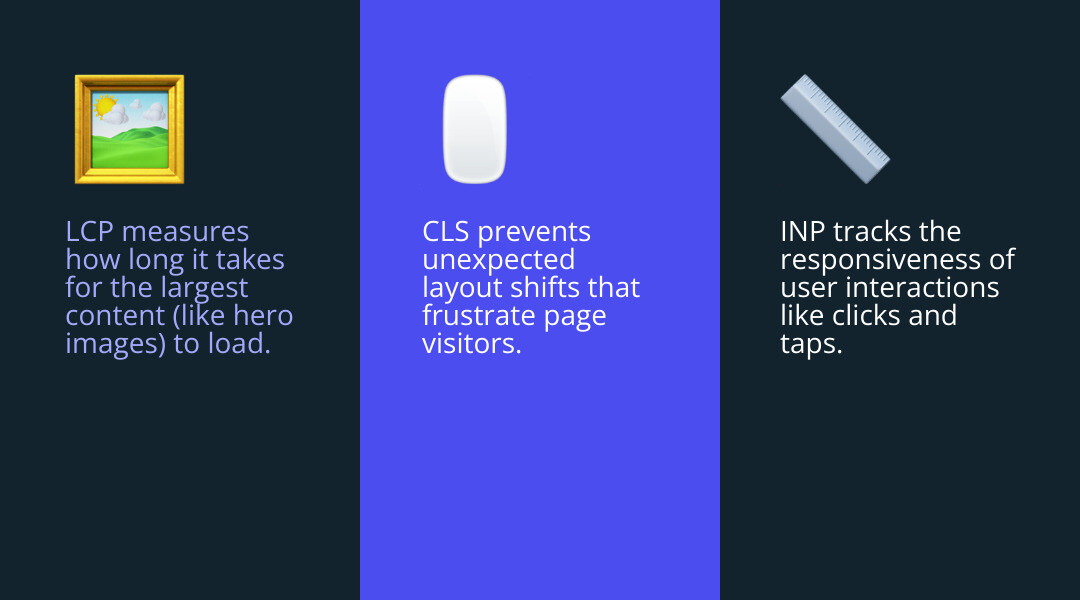 LCP measures how long it takes for the largest content (like hero images) to load.

CLS prevents unexpected layout shifts that frustrate page visitors.

INP tracks the responsiveness of user interactions like clicks and taps.