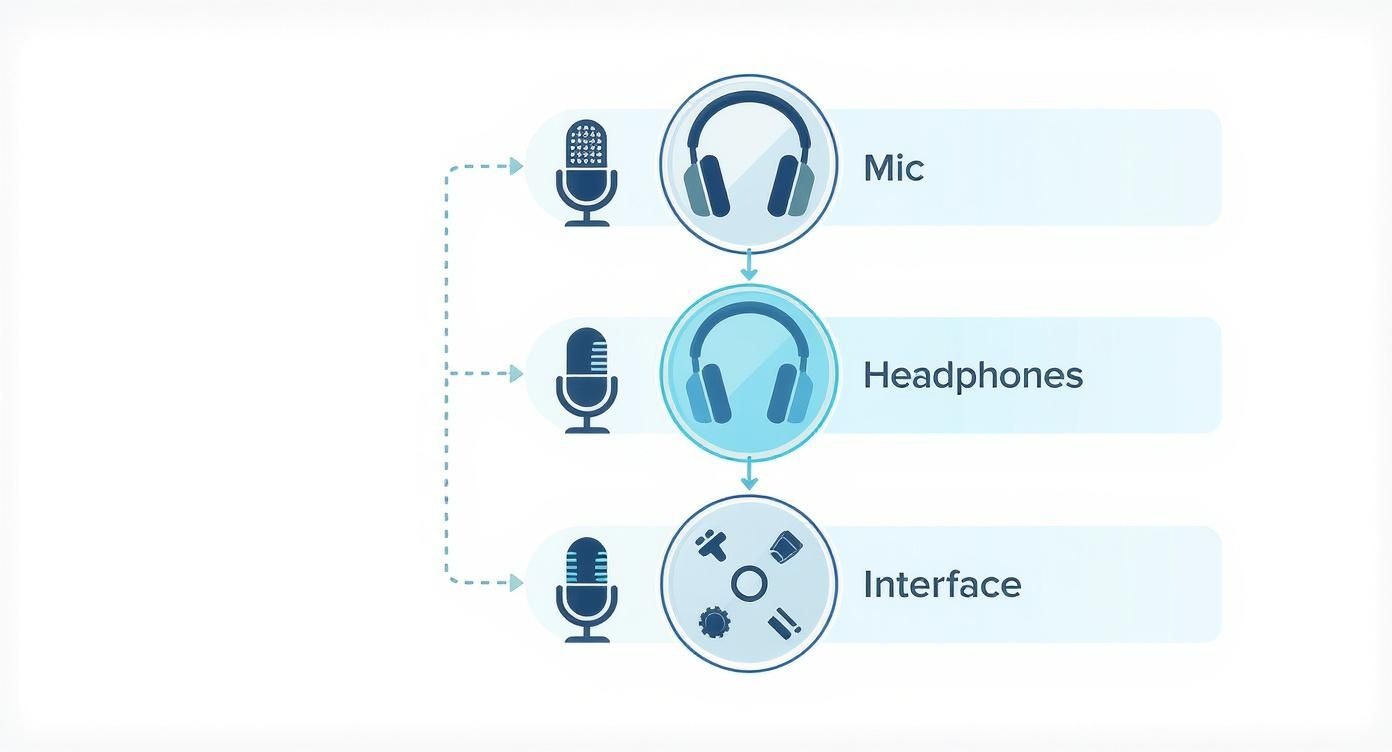 Mic

Headphones

Interface