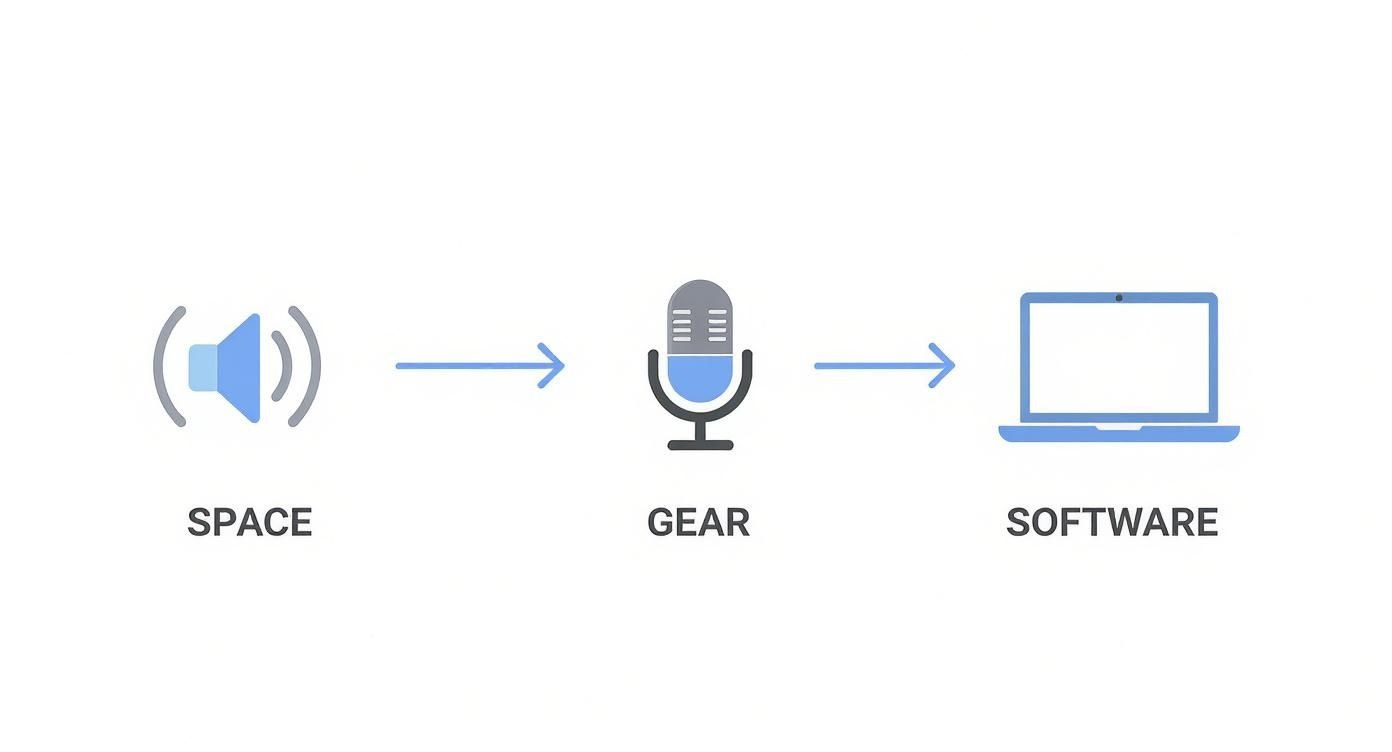 SPACE

GEAR

SOFTWARE