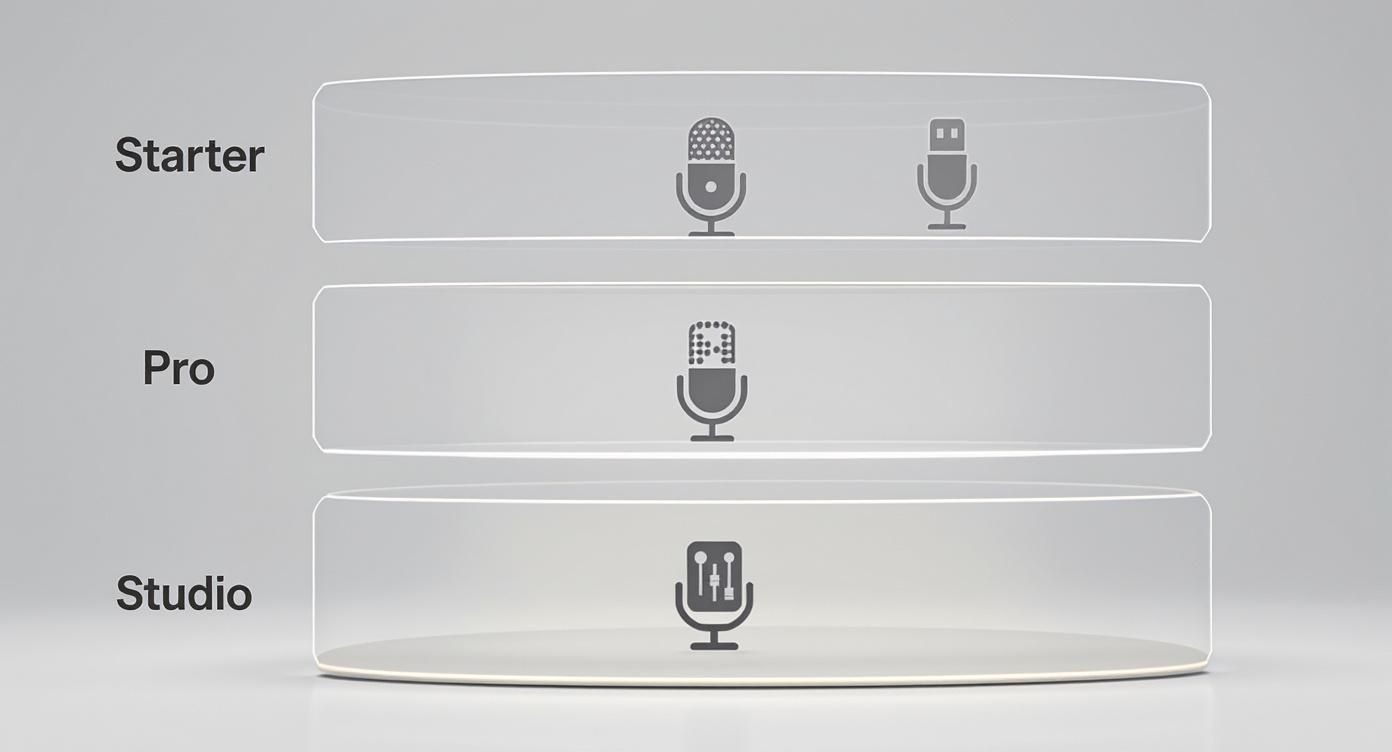 Starter

Pro

Studio