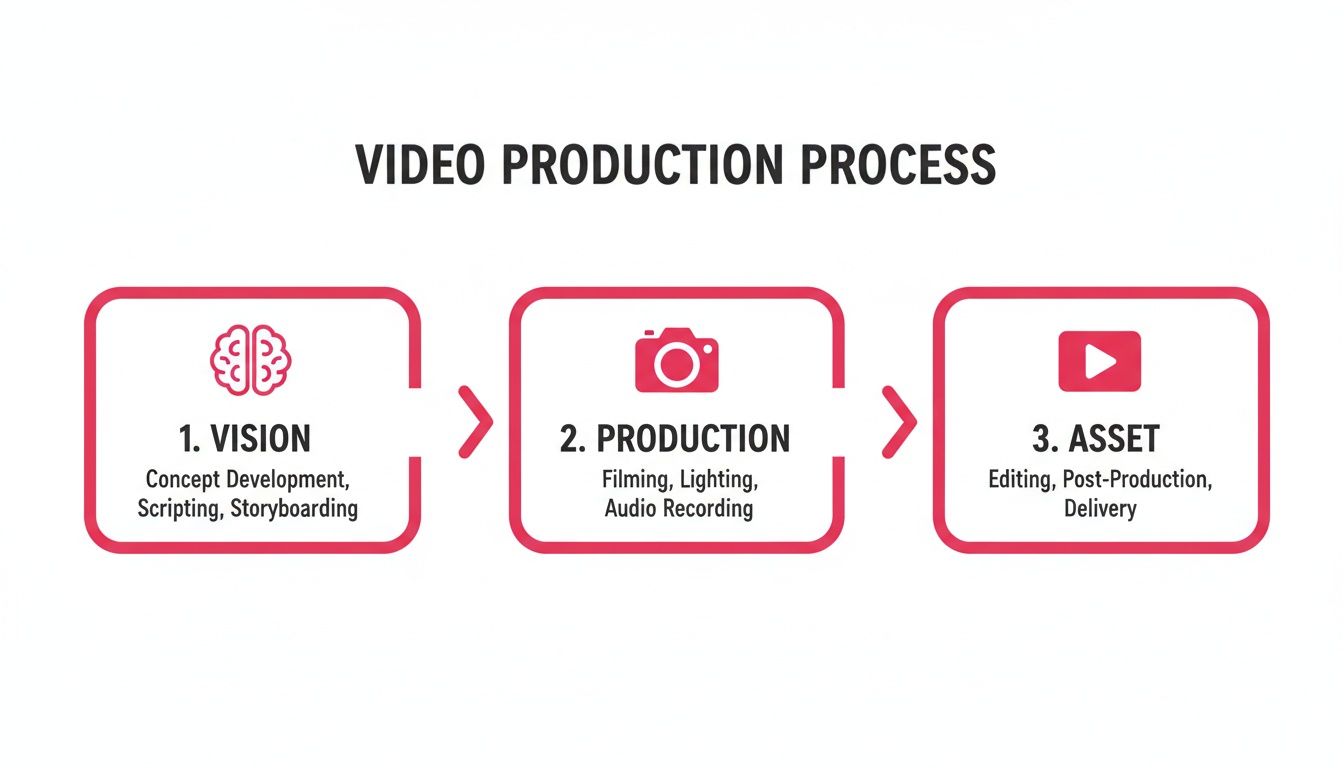 VIDEO PRODUCTION PROCESS

1. VISION
Concept Development, Scripting, Storyboarding

2. PRODUCTION
Filming, Lighting, Audio Recording

3. ASSET
Editing, Post-Production, Delivery