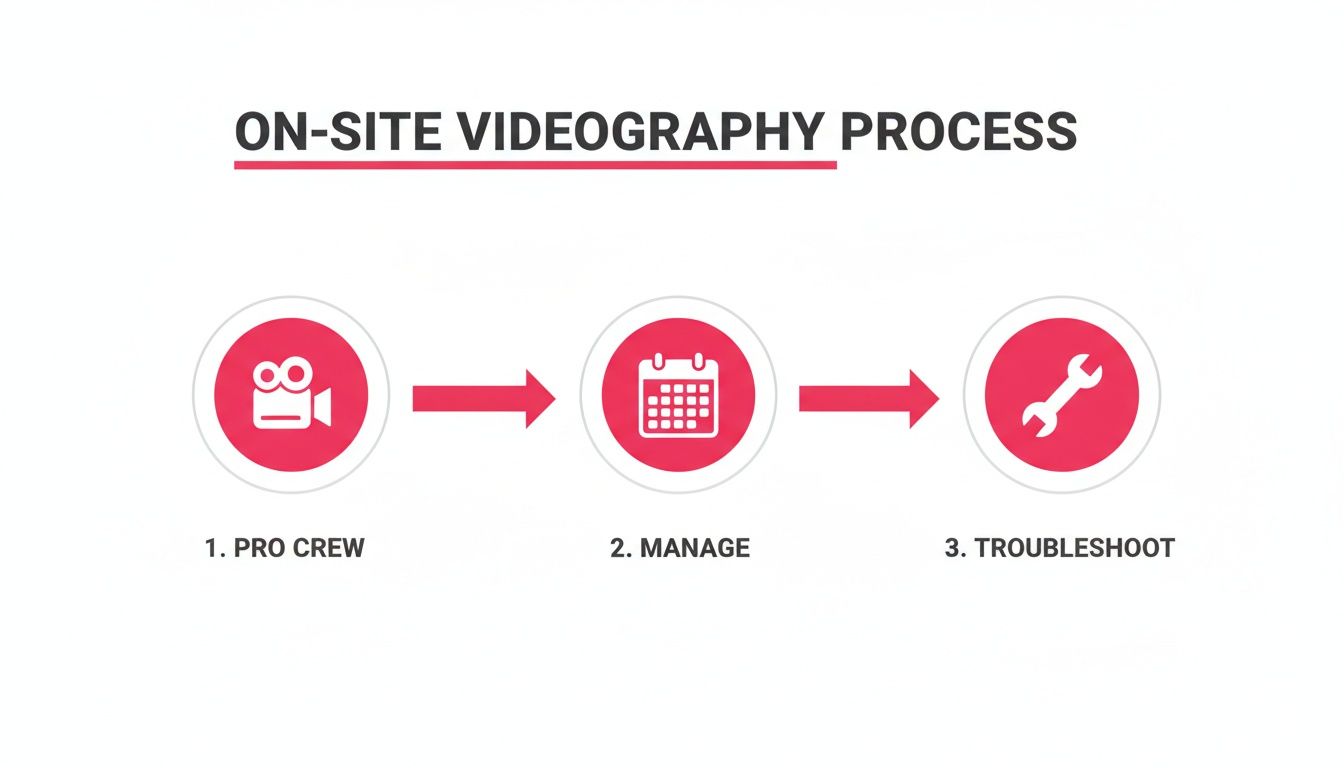 ON-SITE VIDEOGRAPHY PROCESS

1. PRO CREW

2. MANAGE

3. TROUBLESHOOT