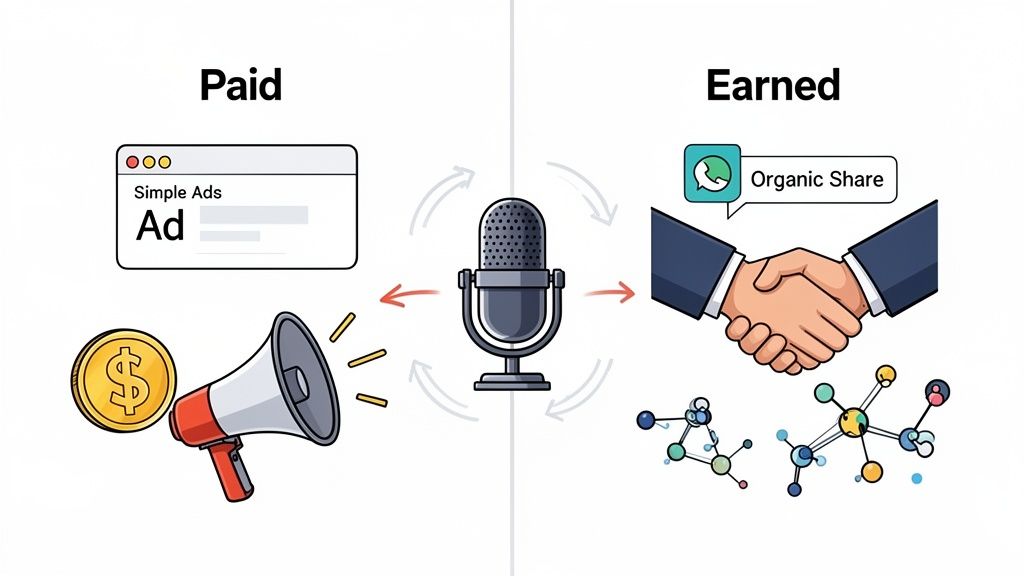 Paid

Simple Ads
Ad

$

Earned

Organic Share