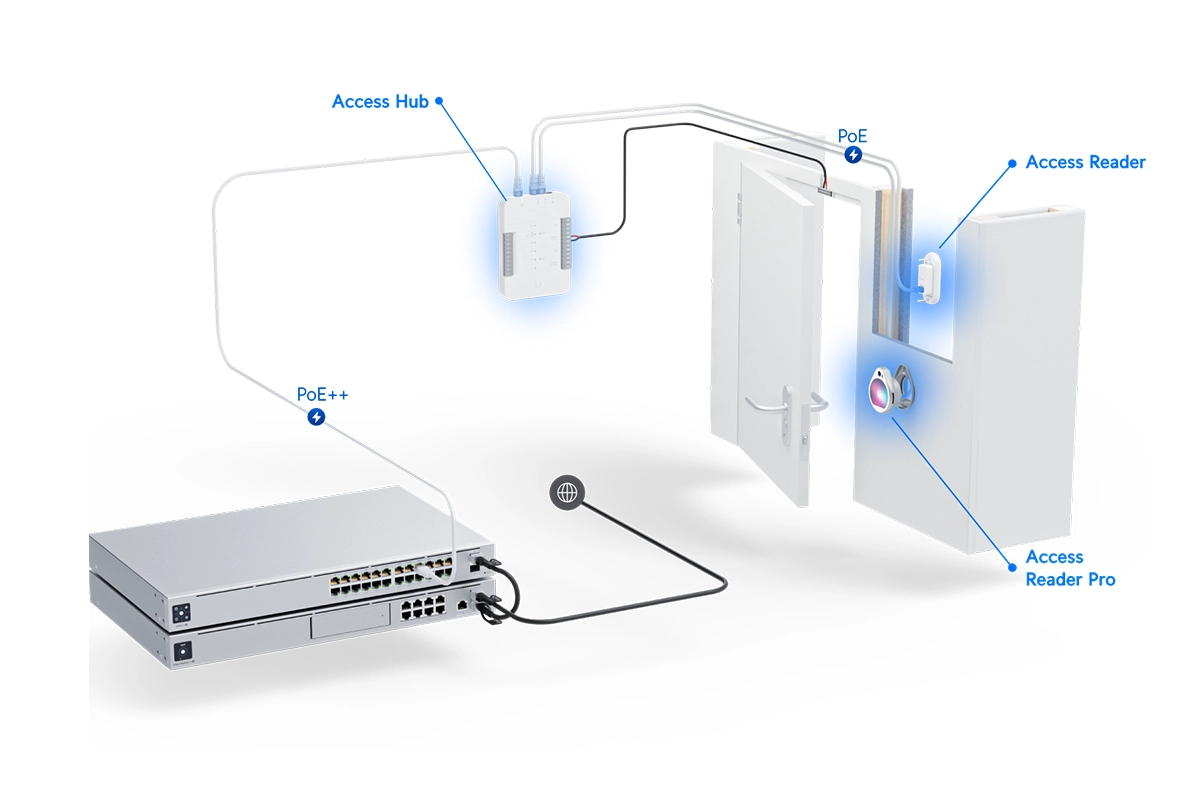 Access Hub

PoE

Access Reader

PoE++

Access Reader Pro