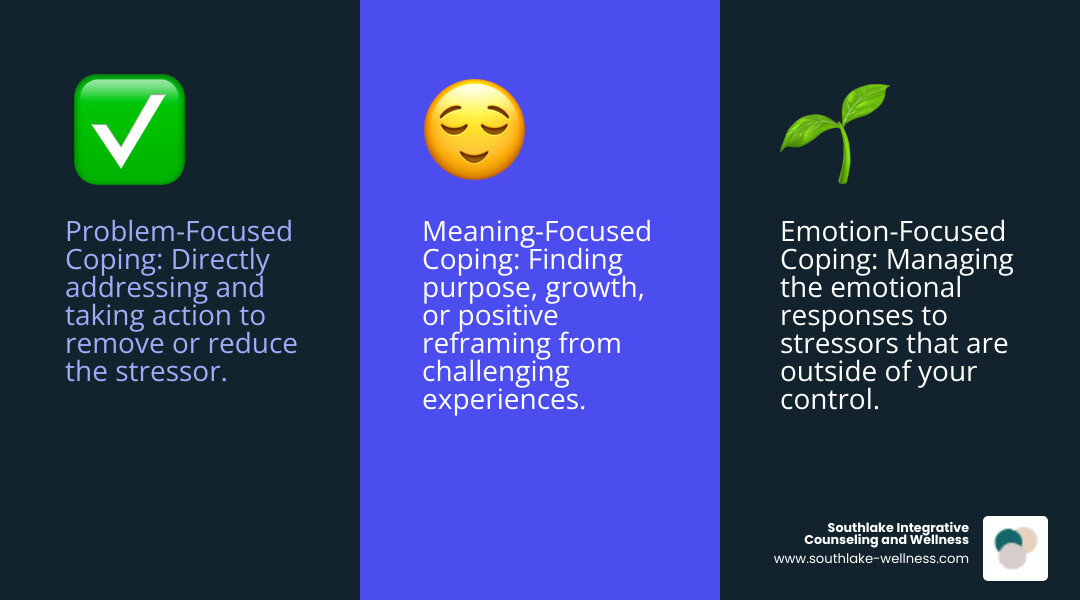 Problem-Focused Coping: Directly addressing and taking action to remove or reduce the stressor.

Meaning-Focused Coping: Finding purpose, growth, or positive reframing from challenging experiences.

Emotion-Focused Coping: Managing the emotional responses to stressors that are outside of your control.

Southlake Integrative Counseling and Wellness
www.southlake-wellness.com