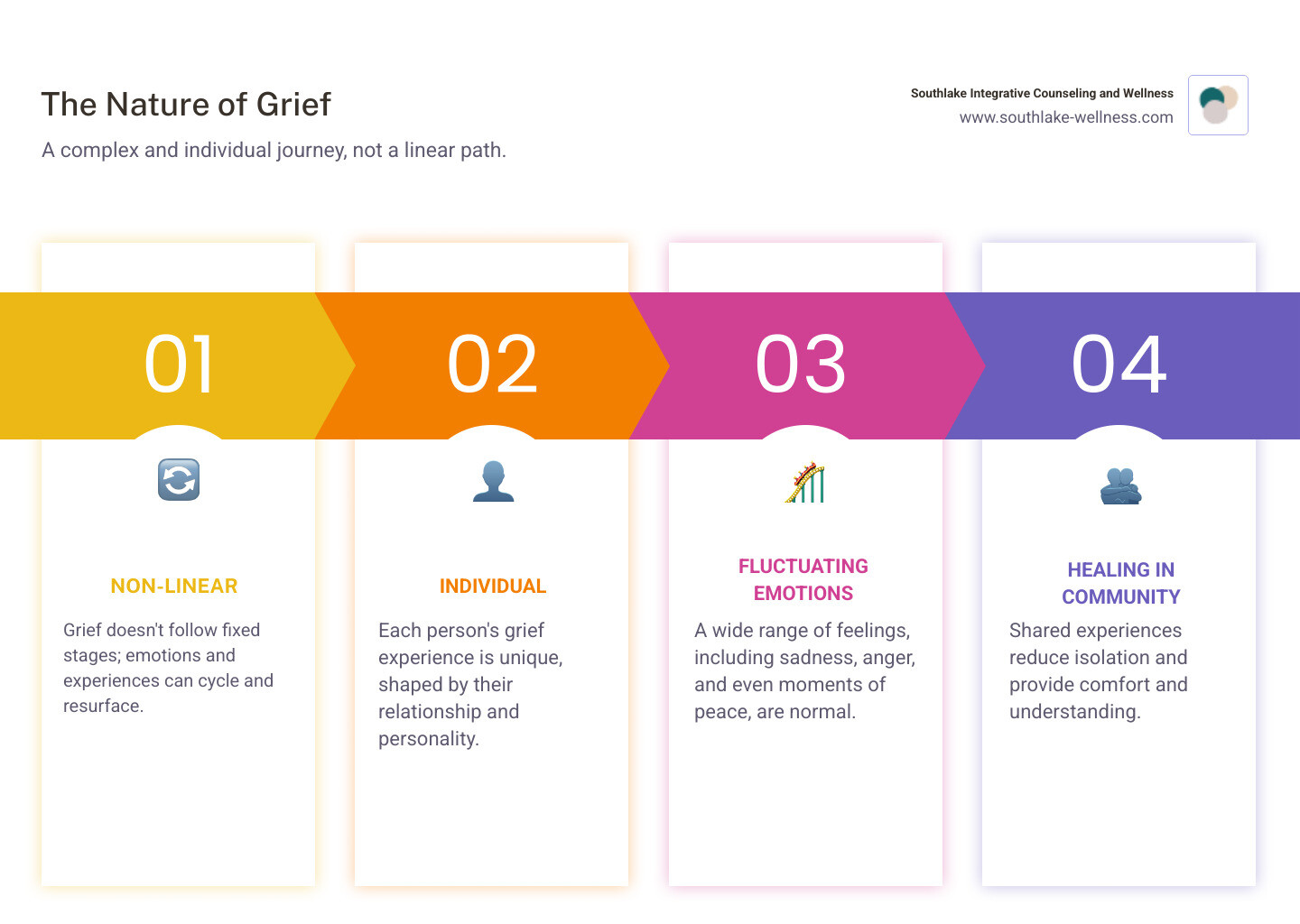 The Nature of Grief

A complex and individual journey, not a linear path.

Southlake Integrative Counseling and Wellness
www.southlake-wellness.com

01

NON-LINEAR

Grief doesn't follow fixed stages; emotions and experiences can cycle and resurface.

02

INDIVIDUAL

Each person's grief experience is unique, shaped by their relationship and personality.

03

FLUCTUATING EMOTIONS

A wide range of feelings, including sadness, anger, and even moments of peace, are normal.

04

HEALING IN COMMUNITY

Shared experiences reduce isolation and provide comfort and understanding.