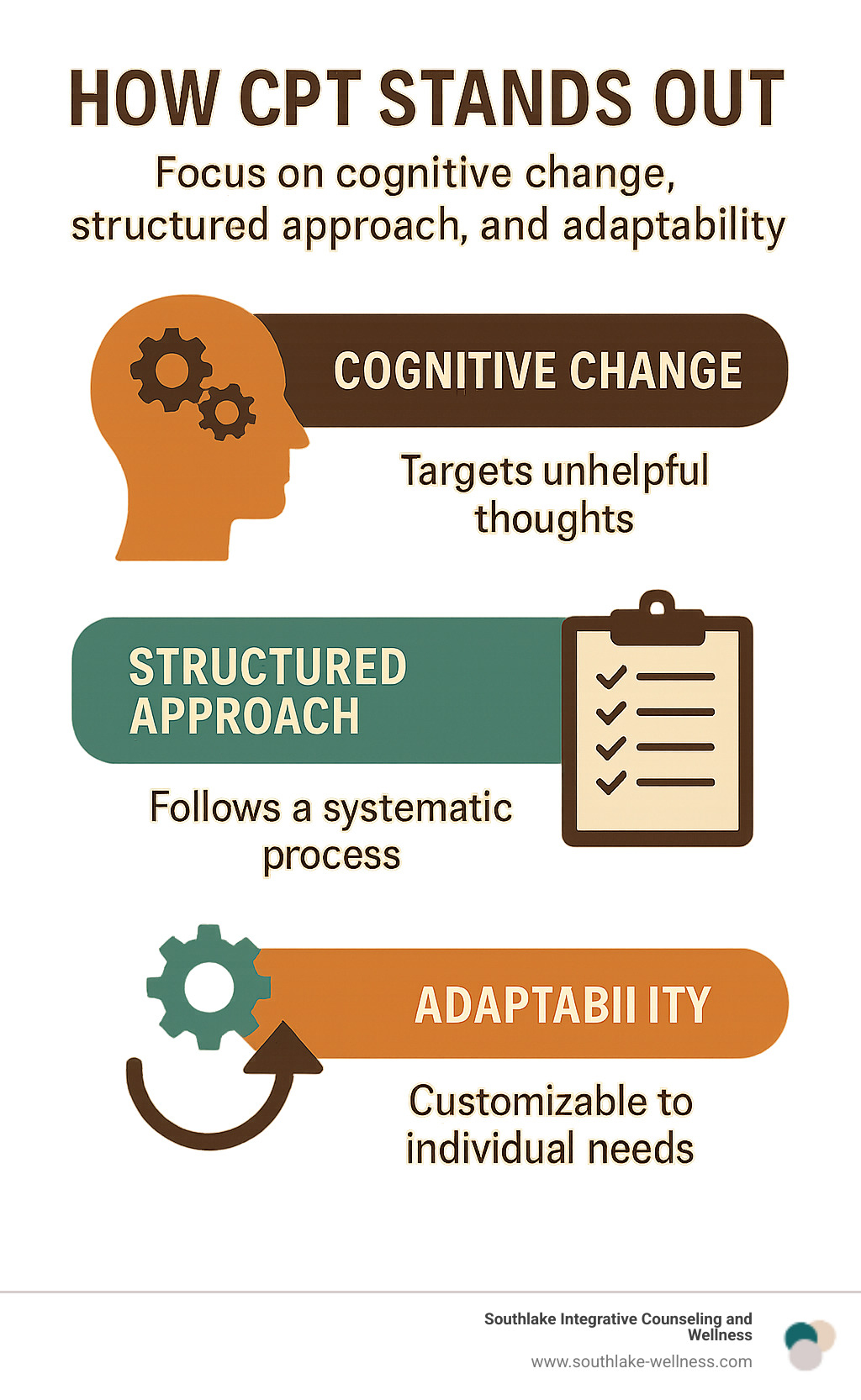 HOW CPT STANDS OUT

Focus on cognitive change, structured approach, and adaptability

COGNITIVE CHANGE

Targets unhelpful thoughts

STRUCTURED APPROACH

Follows a systematic process

ADAPTABII ITY

Customizable to individual needs

Southlake Integrative Counseling and Wellness
www.southlake-wellness.com