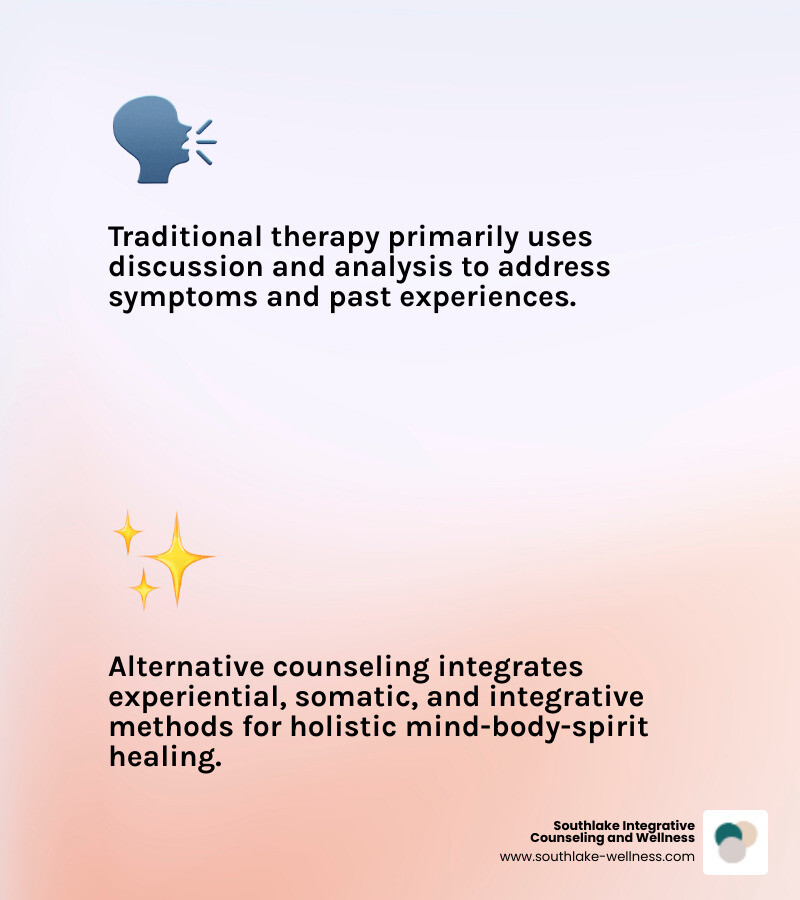 Traditional therapy primarily uses discussion and analysis to address symptoms and past experiences.

Alternative counseling integrates experiential, somatic, and integrative methods for holistic mind-body-spirit healing.

Southlake Integrative Counseling and Wellness
www.southlake-wellness.com