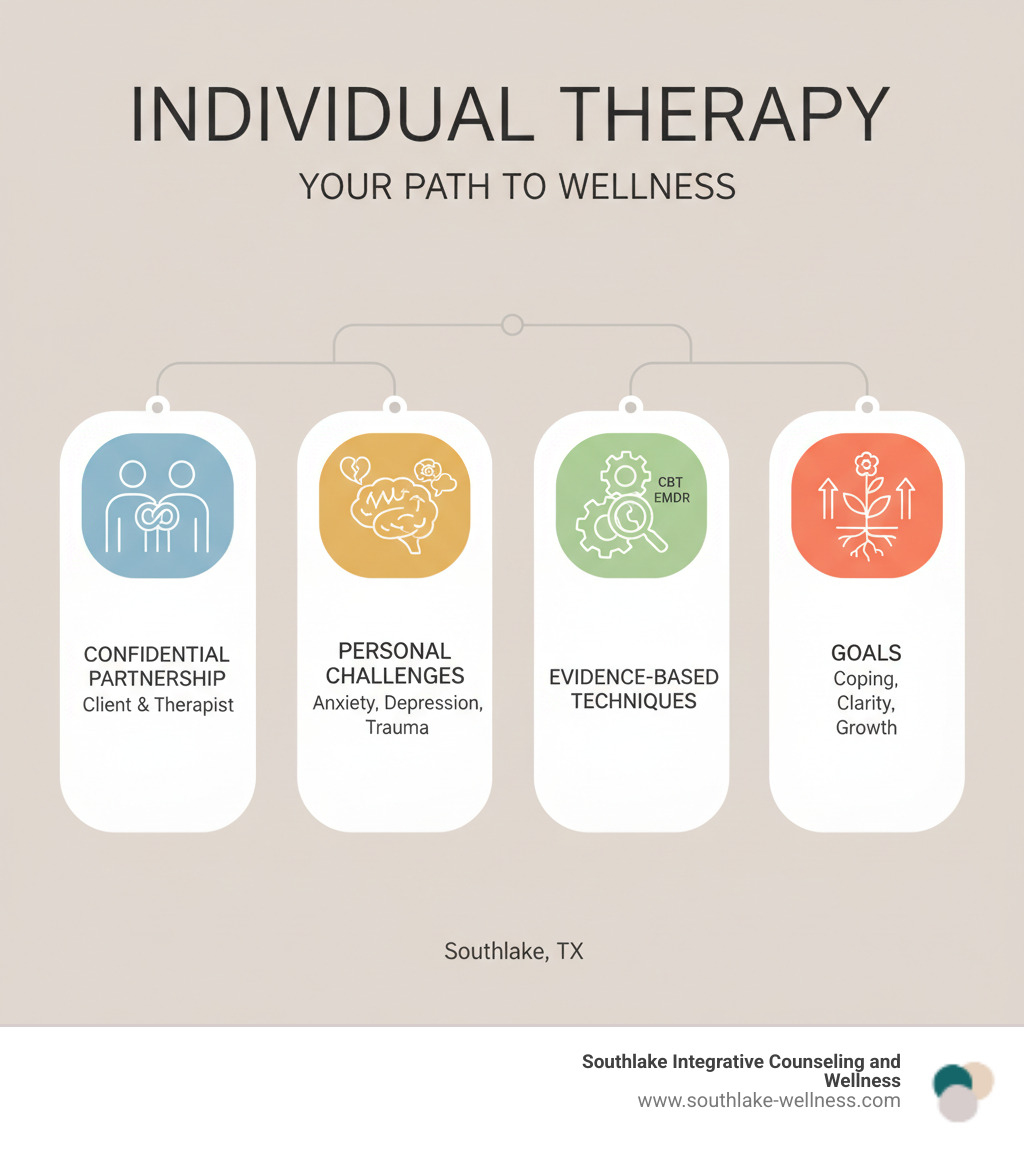 INDIVIDUAL THERAPY
YOUR PATH TO WELLNESS

CONFIDENTIAL PARTNERSHIP
Client & Therapist

PERSONAL CHALLENGES
Anxiety, Depression, Trauma

CBT
EMDR

EVIDENCE-BASED TECHNIQUES

GOALS
Coping, Clarity, Growth

Southlake, TX

Southlake Integrative Counseling and Wellness
www.southlake-wellness.com