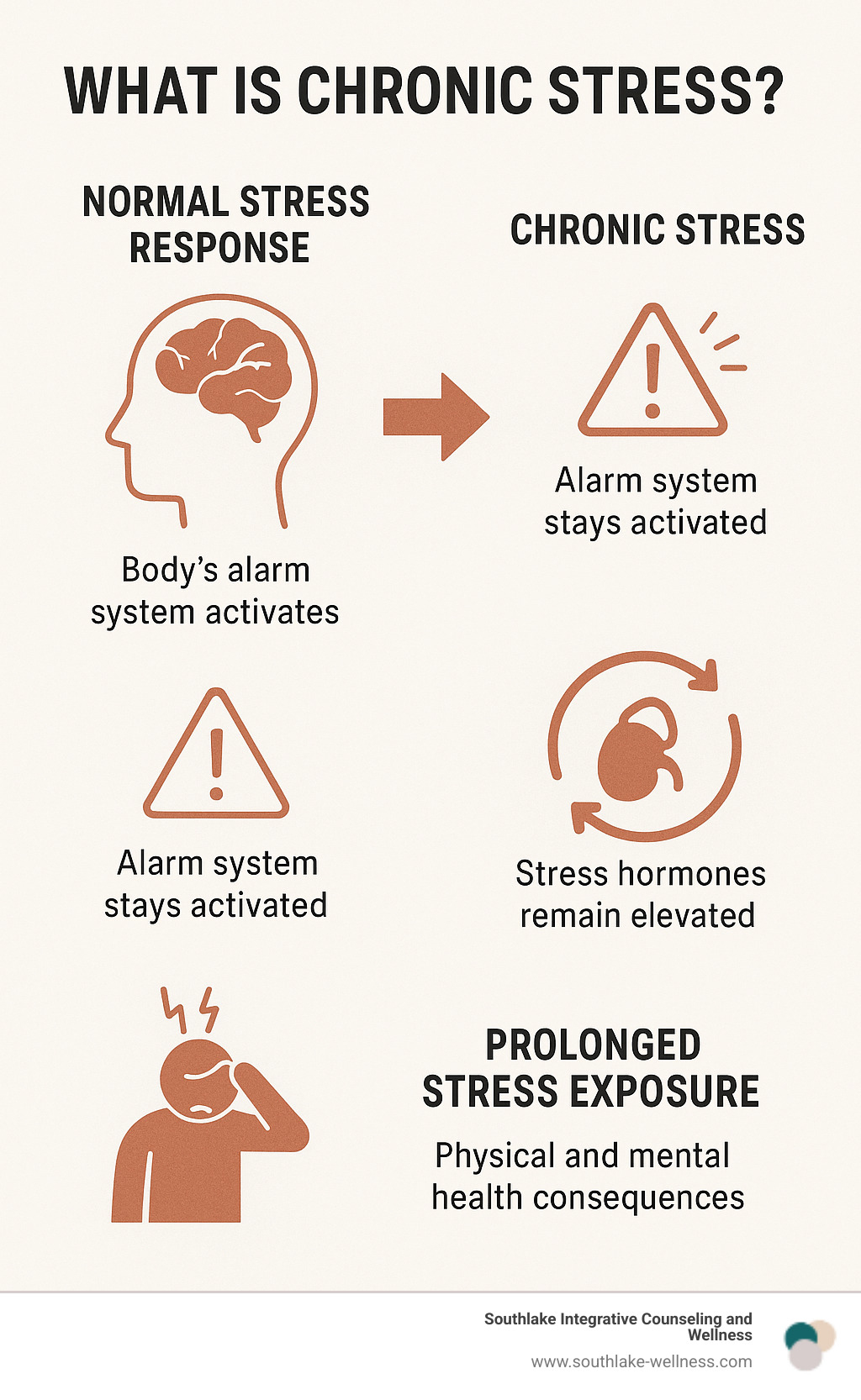 WHAT IS CHRONIC STRESS?

NORMAL STRESS RESPONSE

Body's alarm system activates

Alarm system stays activated

CHRONIC STRESS

Alarm system stays activated

Stress hormones remain elevated

PROLONGED STRESS EXPOSURE

Physical and mental health consequences

Southlake Integrative Counseling and Wellness
www.southlake-wellness.com