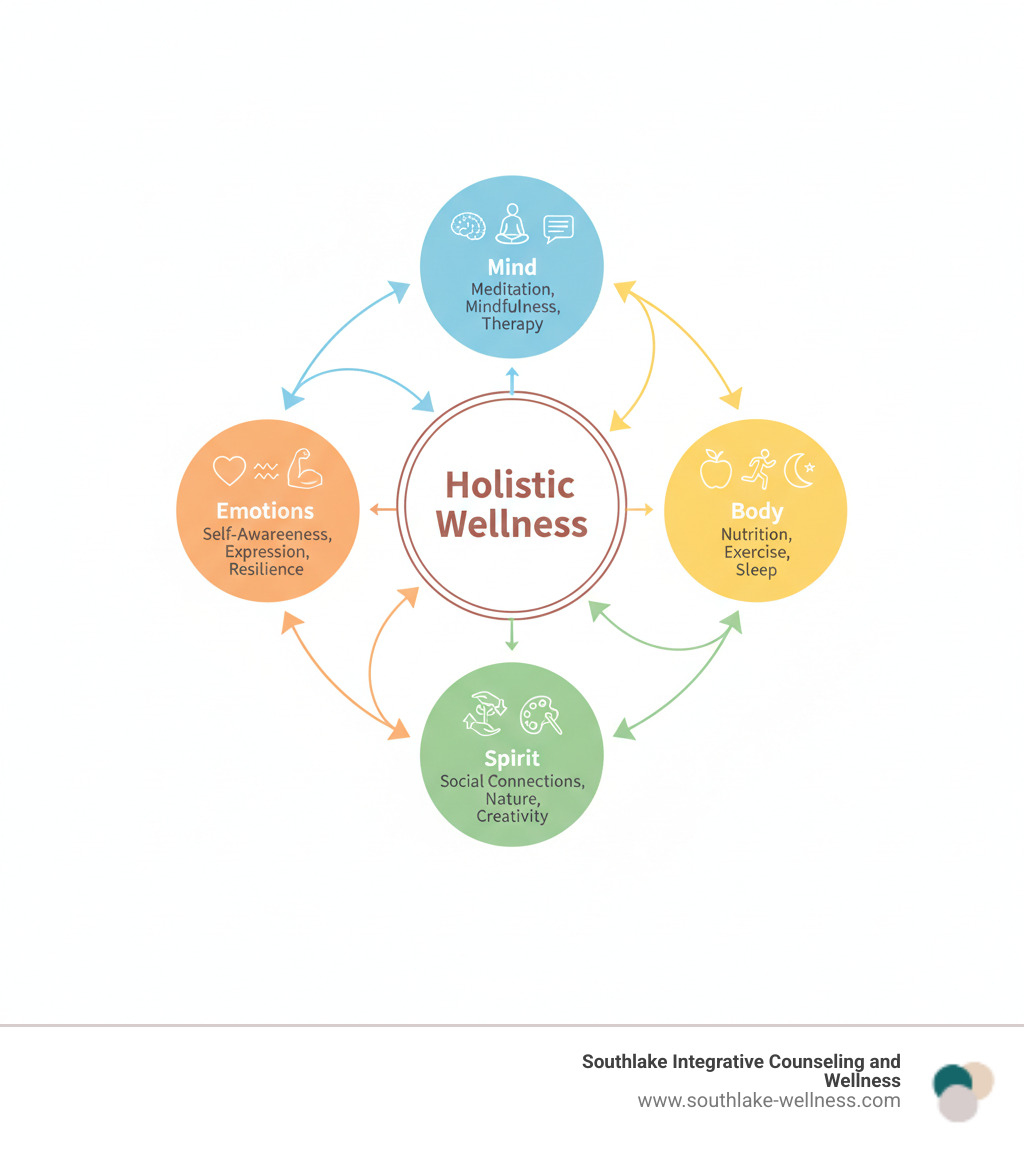 Mind
Meditation, Mindfulness, Therapy

Emotions
Self-Awareeness, Expression, Resilience

Holistic Wellness

Body
Nutrition, Exercise, Sleep

Spirit
Social Connections, Nature, Creativity

Southlake Integrative Counseling and Wellness
www.southlake-wellness.com