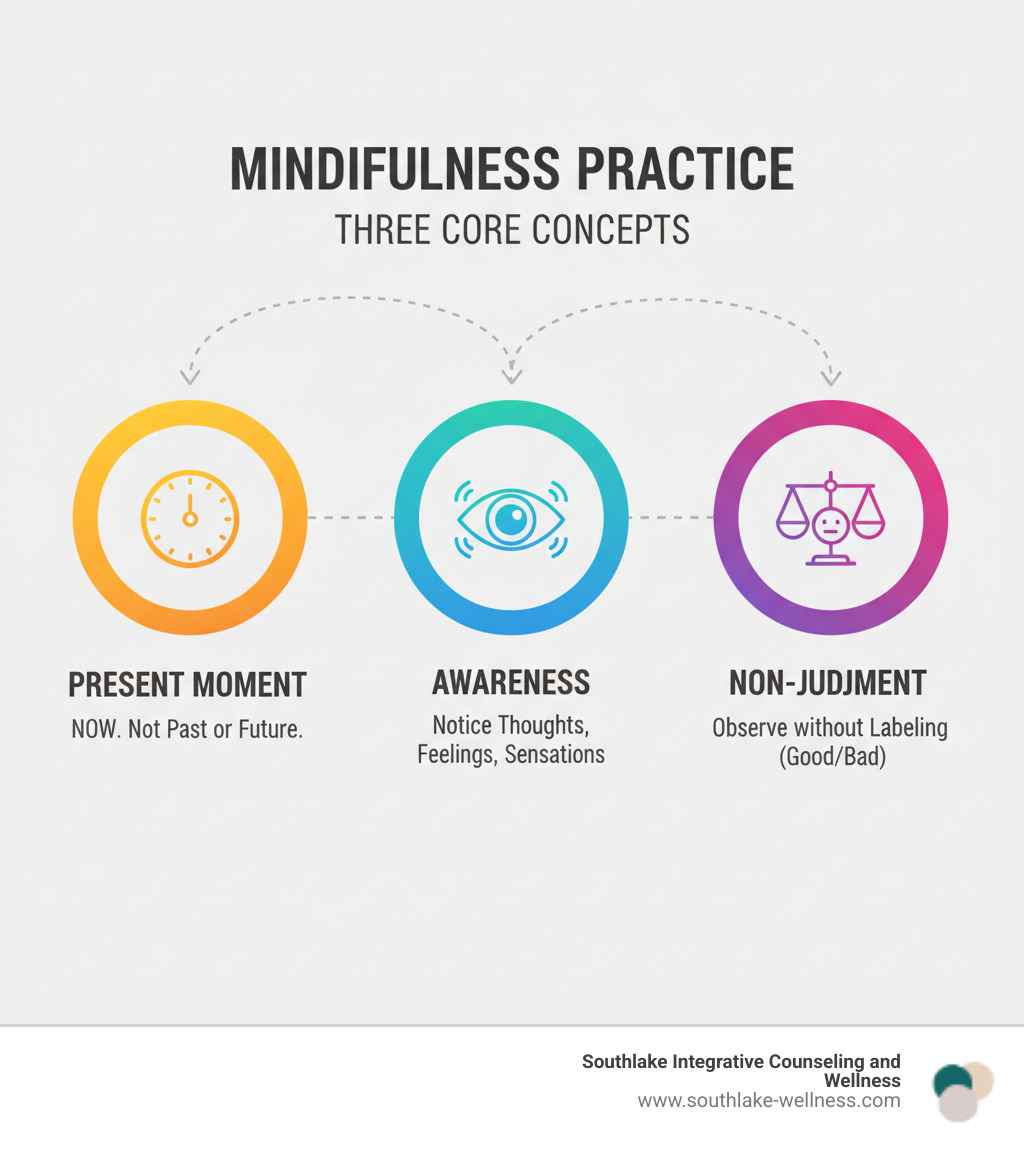 MINDIFULNESS PRACTICE

THREE CORE CONCEPTS

PRESENT MOMENT

NOW. Not Past or Future.

AWARENESS

Notice Thoughts, Feelings, Sensations

NON-JUDJMENT

Observe without Labeling (Good/Bad)

Southlake Integrative Counseling and Wellness
www.southlake-wellness.com