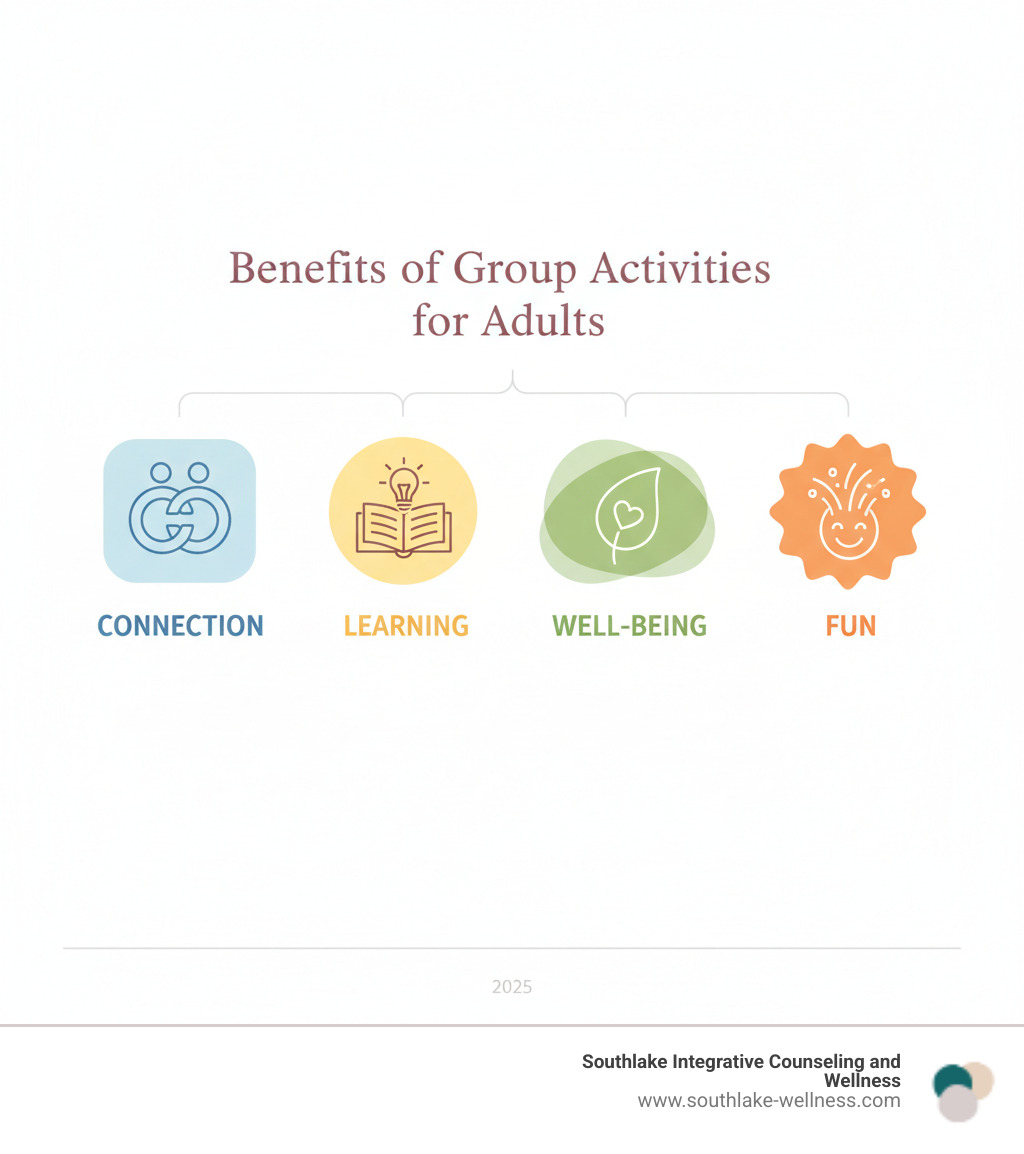 Benefits of Group Activities for Adults

CONNECTION

LEARNING

WELL-BEING

FUN

2025

Southlake Integrative Counseling and Wellness
www.southlake-wellness.com