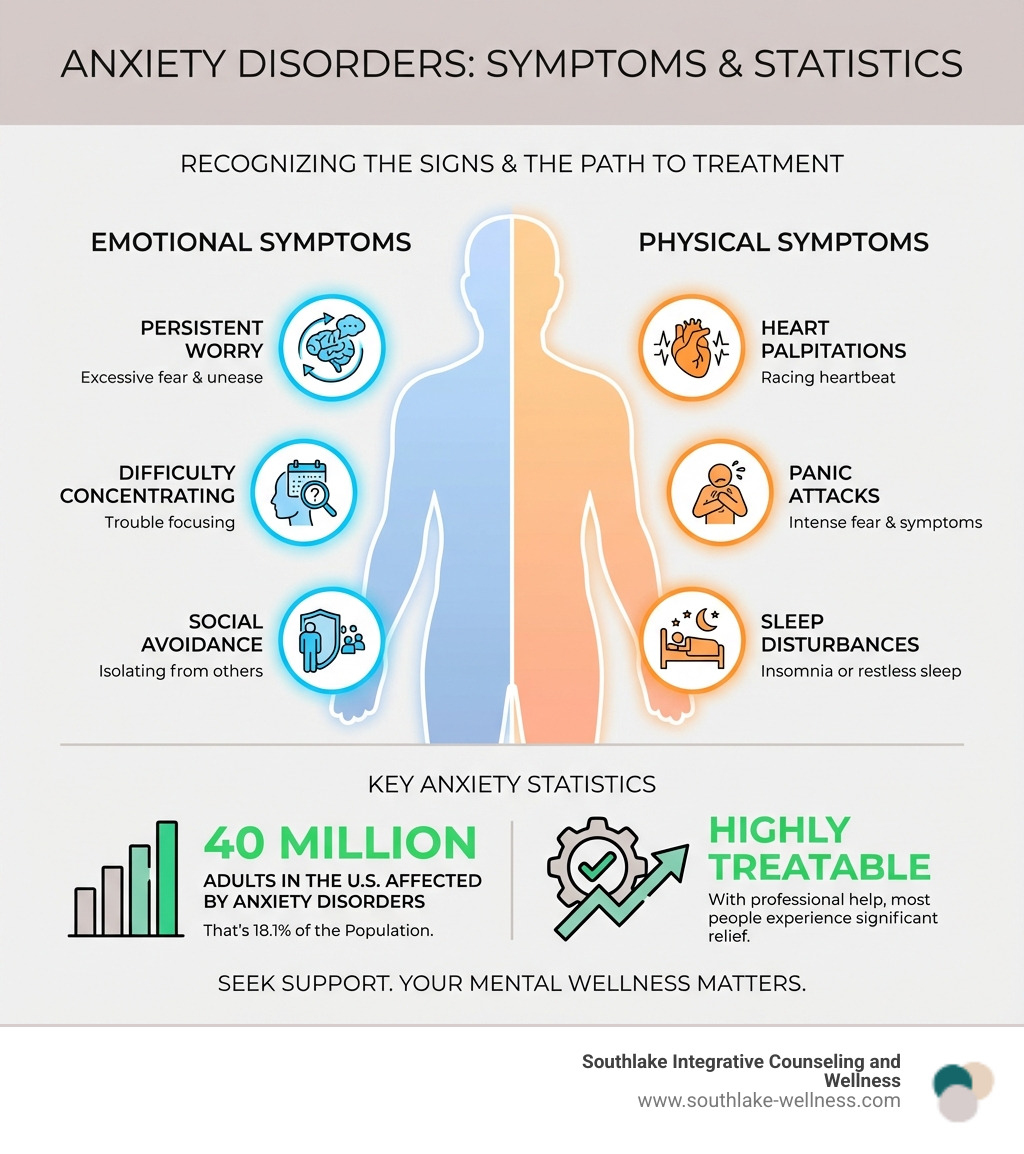 ANXIETY DISORDERS: SYMPTOMS & STATISTICS

RECOGNIZING THE SIGNS & THE PATH TO TREATMENT

EMOTIONAL SYMPTOMS

PERSISTENT WORRY
Excessive fear & unease

DIFFICULTY CONCENTRATING
Trouble focusing

SOCIAL AVOIDANCE
Isolating from others

PHYSICAL SYMPTOMS

HEART PALPITATIONS
Racing heartbeat

PANIC ATTACKS
Intense fear & symptoms

SLEEP DISTURBANCES
Insomnia or restless sleep

KEY ANXIETY STATISTICS

40 MILLION
ADULTS IN THE U.S. AFFECTED BY ANXIETY DISORDERS
That's 18.1% of the Population.

HIGHLY TREATABLE
With professional help, most people experience significant relief.

SEEK SUPPORT. YOUR MENTAL WELLNESS MATTERS.

Southlake Integrative Counseling and Wellness
www.southlake-wellness.com