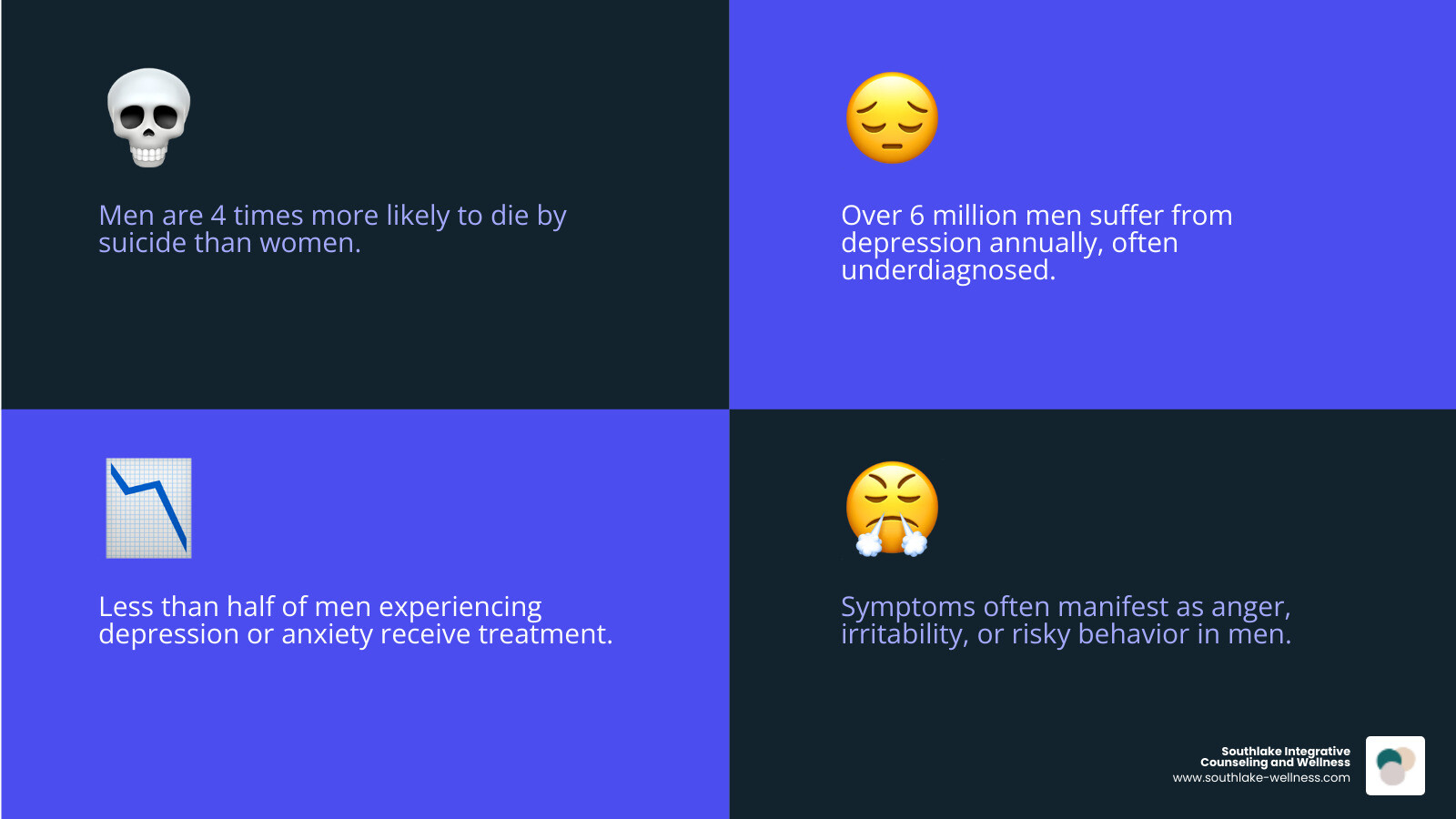 Men are 4 times more likely to die by suicide than women.

Over 6 million men suffer from depression annually, often underdiagnosed.

Less than half of men experiencing depression or anxiety receive treatment.

Symptoms often manifest as anger, irritability, or risky behavior in men.

Southlake Integrative Counseling and Wellness
www.southlake-wellness.com