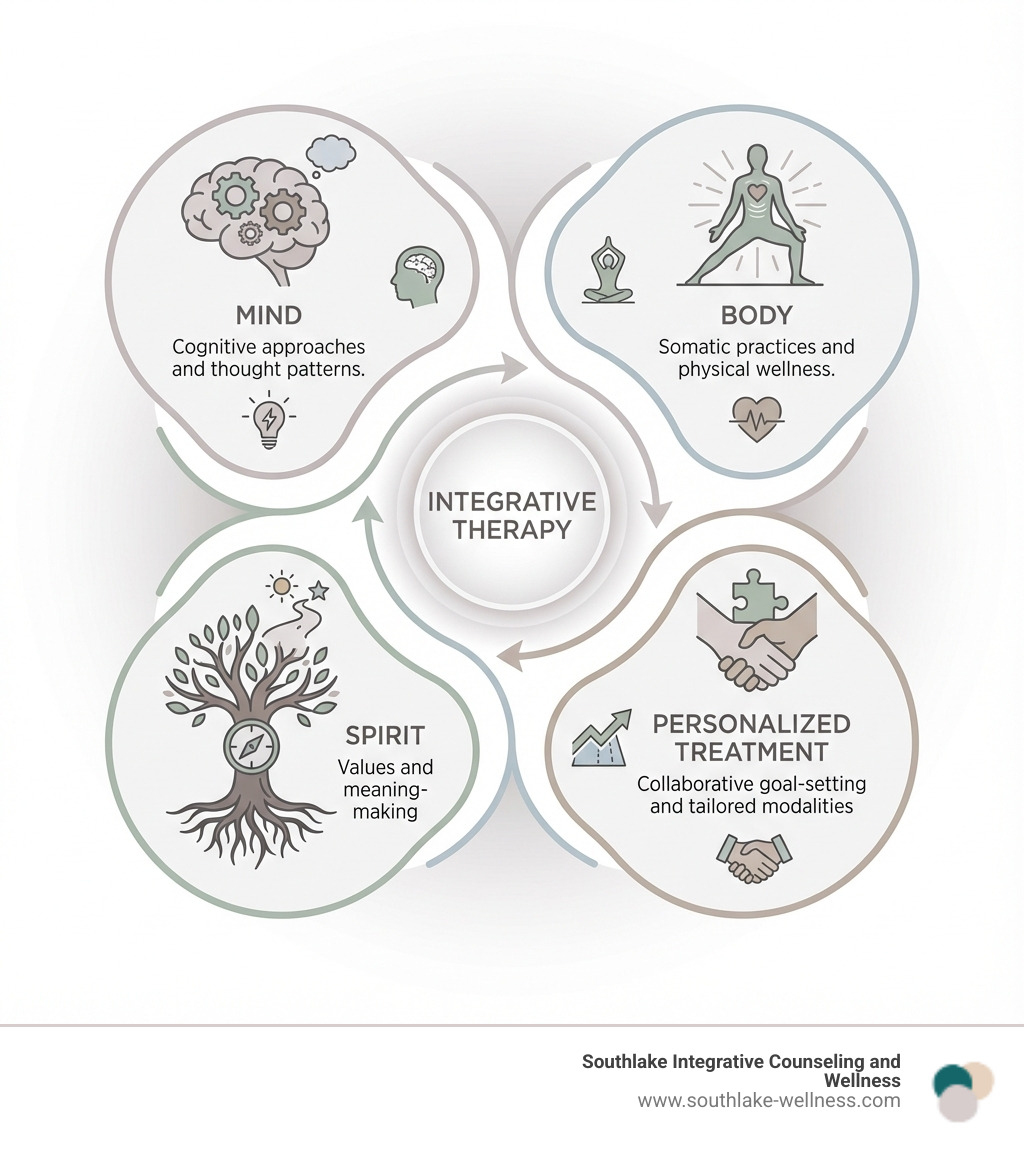 MIND
Cognitive approaches and thought patterns.

BODY
Somatic practices and physical wellness.

INTEGRATIVE THERAPY

SPIRIT
Values and meaning-making

PERSONALIZED TREATMENT
Collaborative goal-setting and tailored modalities

Southlake Integrative Counseling and Wellness
www.southlake-wellness.com