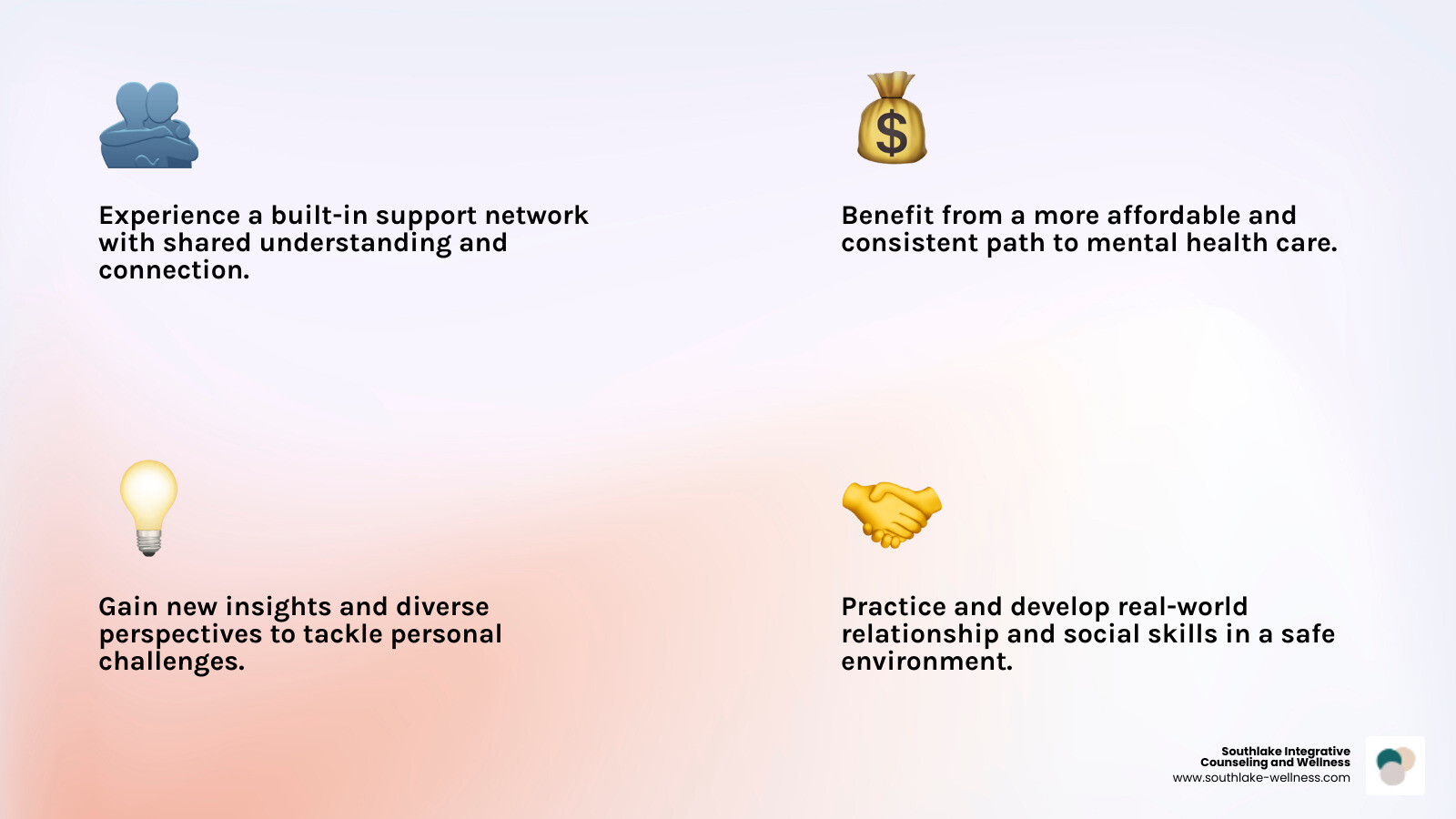 Experience a built-in support network with shared understanding and connection.

Benefit from a more affordable and consistent path to mental health care.

Gain new insights and diverse perspectives to tackle personal challenges.

Practice and develop real-world relationship and social skills in a safe environment.

Southlake Integrative Counseling and Wellness
www.southlake-wellness.com