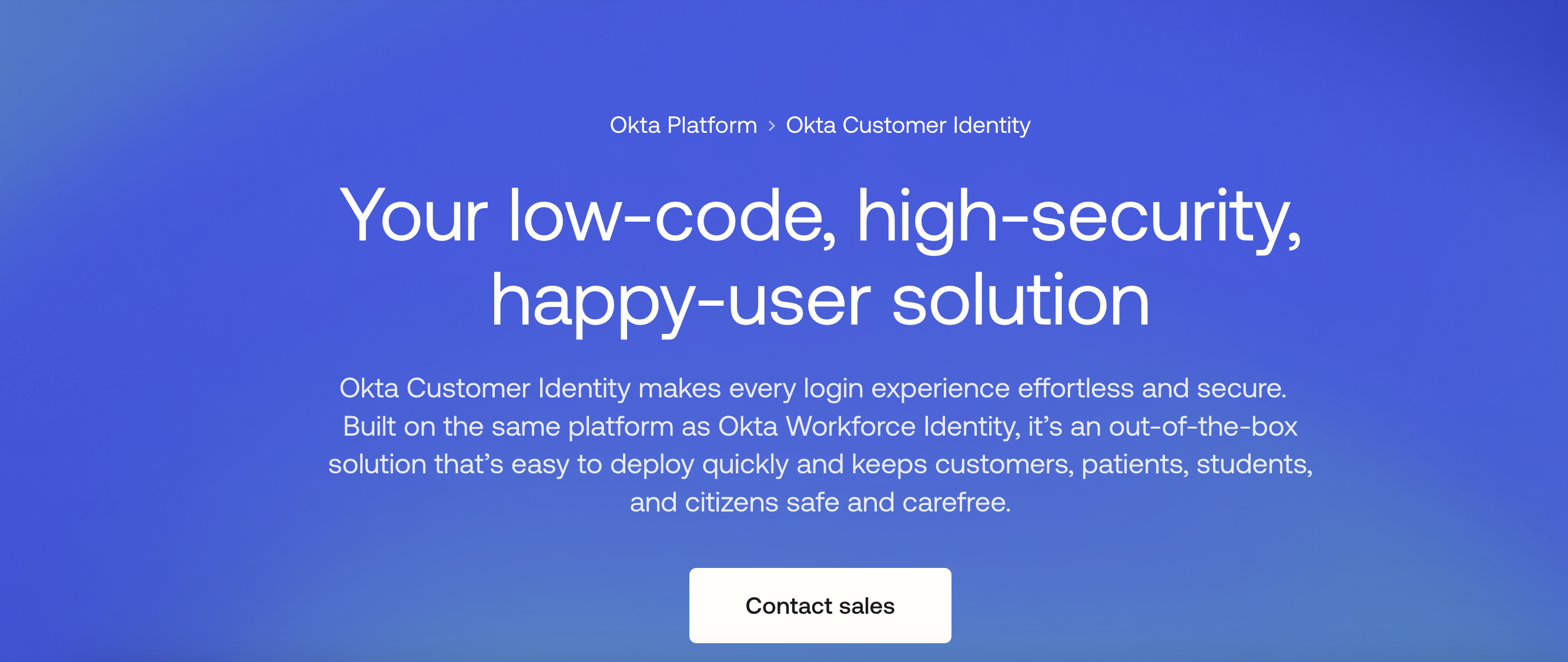 Okta Platform › Okta Customer Identity

Your low-code, high-security, happy-user solution

Okta Customer Identity makes every login experience effortless and secure. Built on the same platform as Okta Workforce Identity, it’s an out-of-the-box solution that’s easy to deploy quickly and keeps customers, patients, students, and citizens safe and carefree.

Contact sales