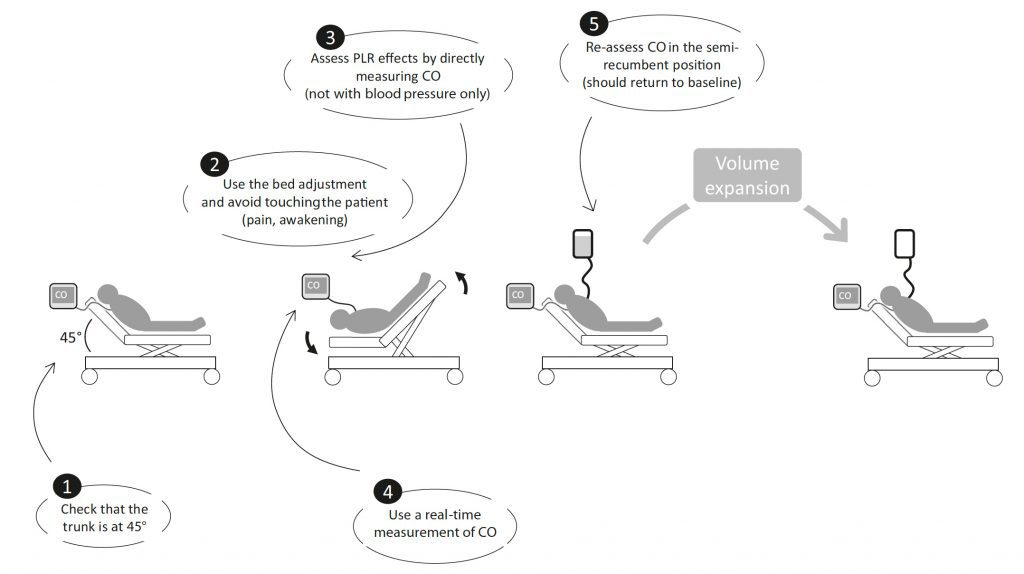 3
Assess PLR effects by directly measuring CO
(not with blood pressure only)

5
Re-assess CO in the semi-recumbent position
(should return to baseline)

2
Use the bed adjustment and avoid touching the patient
(pain, awakening)

Volume expansion

CO

45°

CO

CO

CO

1
Check that the trunk is at 45°

4
Use a real-time measurement of CO