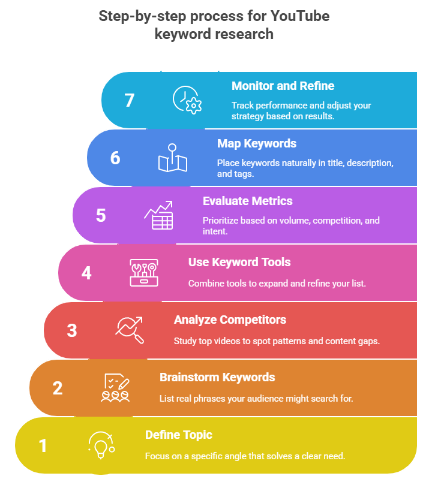 Step-by-step process for YouTube keyword research

7
Monitor and Refine
Track performance and adjust your strategy based on results.

6
Map Keywords
Place keywords naturally in title, description, and tags.

5
Evaluate Metrics
Prioritize based on volume, competition, and intent.

4
Use Keyword Tools
Combine tools to expand and refine your list.

3
Analyze Competitors
Study top videos to spot patterns and content gaps.

2
Brainstorm Keywords
List real phrases your audience might search for.

1
Define Topic
Focus on a specific angle that solves a clear need.