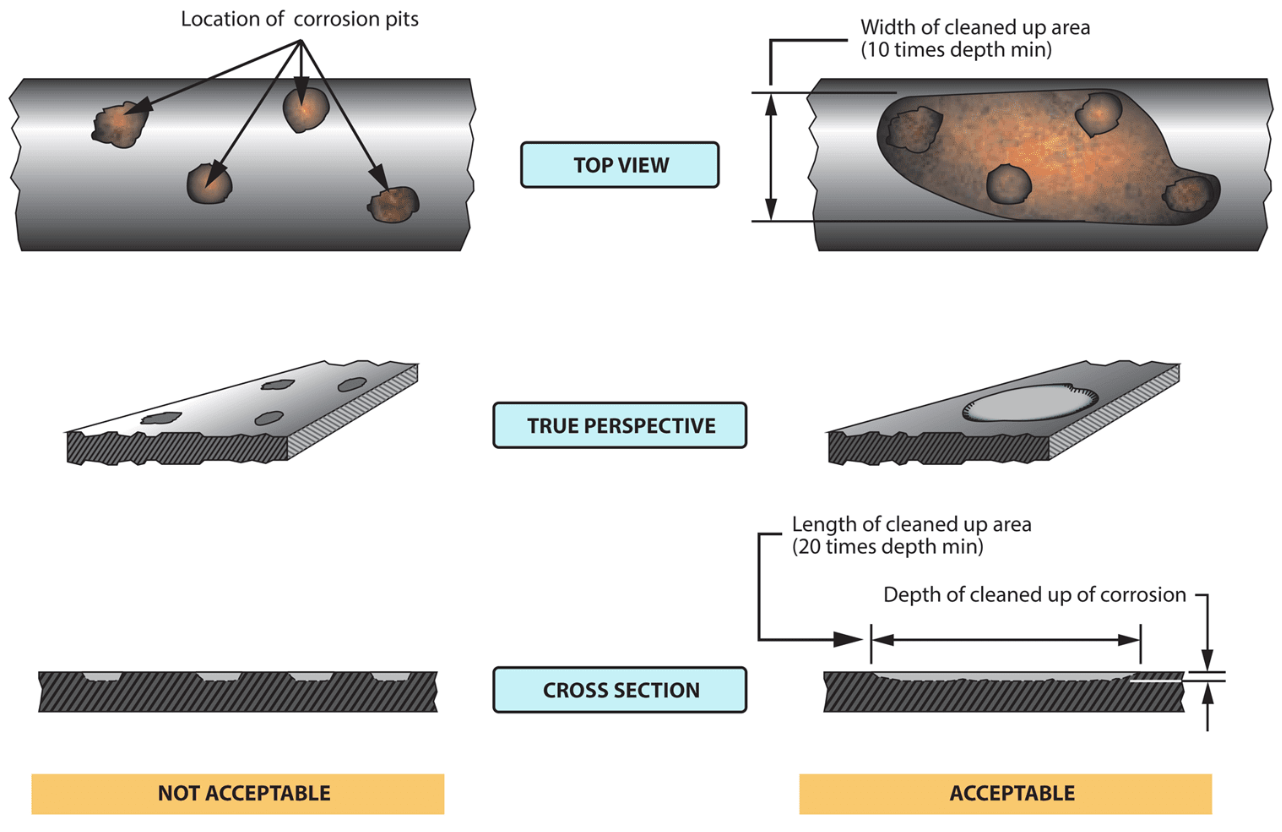 Location of corrosion pits

Width of cleaned up area
(10 times depth min)

TOP VIEW

TRUE PERSPECTIVE

Length of cleaned up area
(20 times depth min)

Depth of cleaned up of corrosion

CROSS SECTION

NOT ACCEPTABLE

ACCEPTABLE