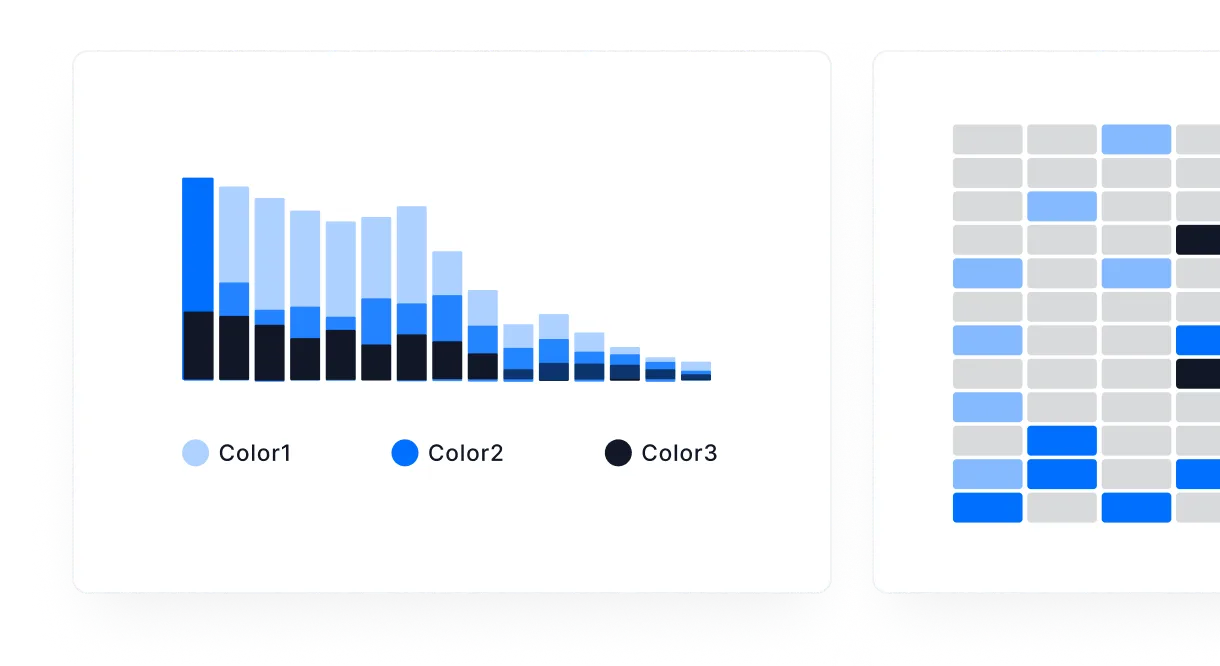 Color1 Color2 Color3