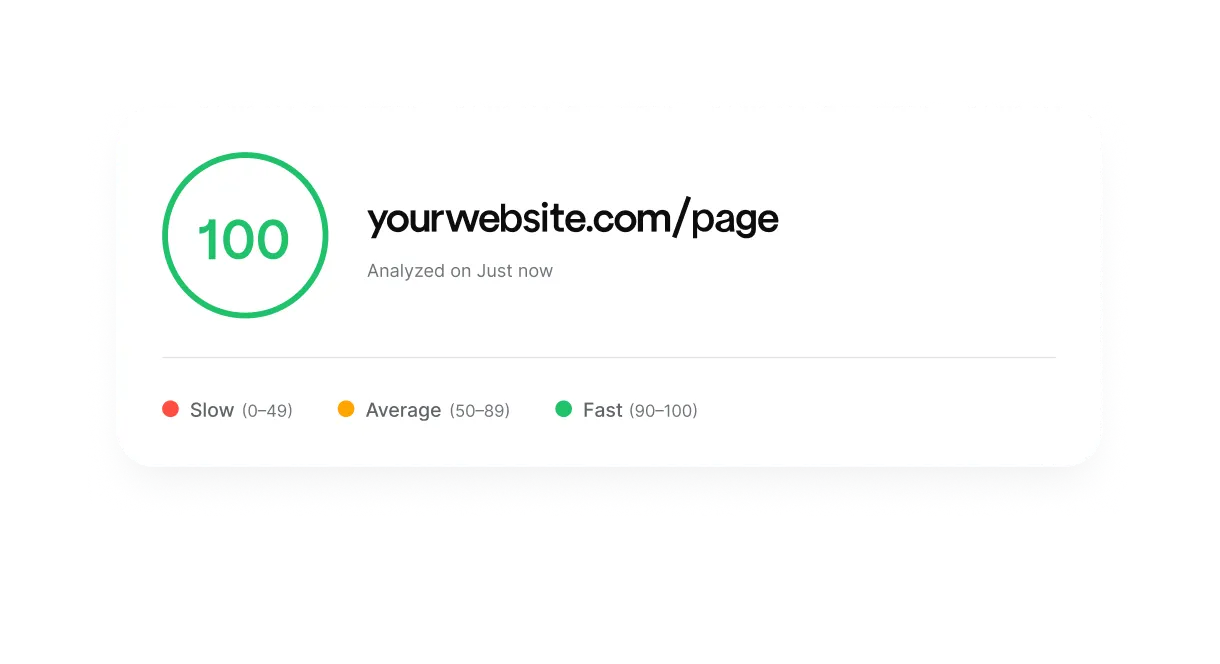 100

yourwebsite.com/page

Analyzed on Just now

Slow (0–49) Average (50–89) Fast (90–100)