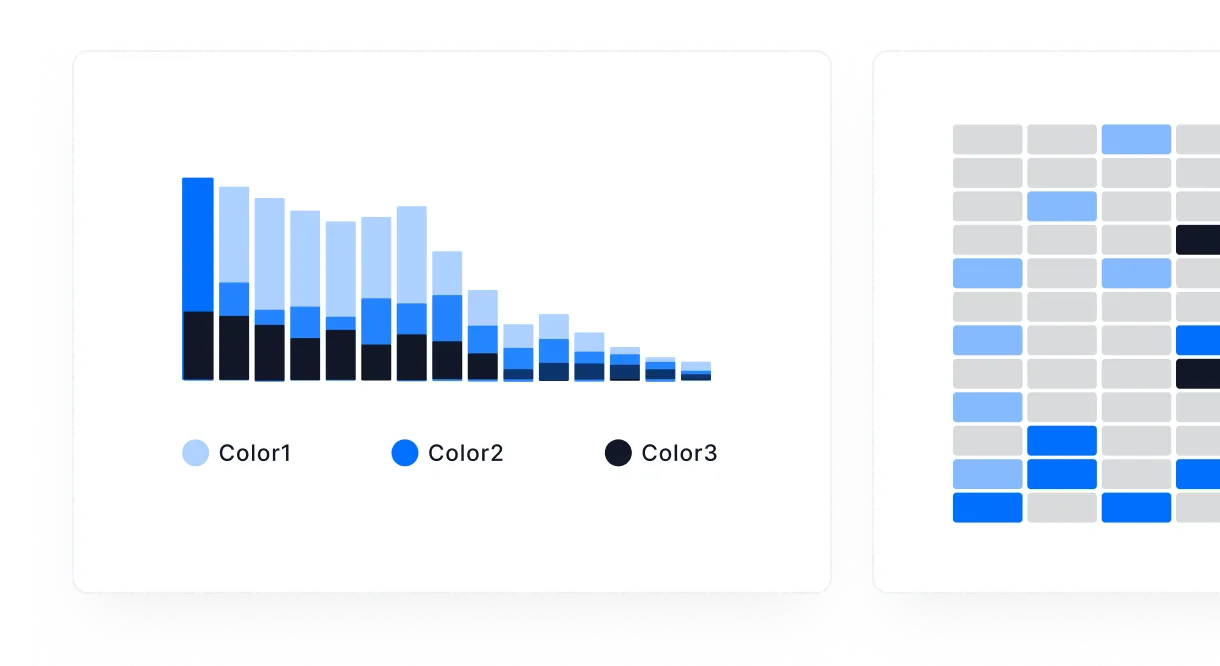 Color1 Color2 Color3