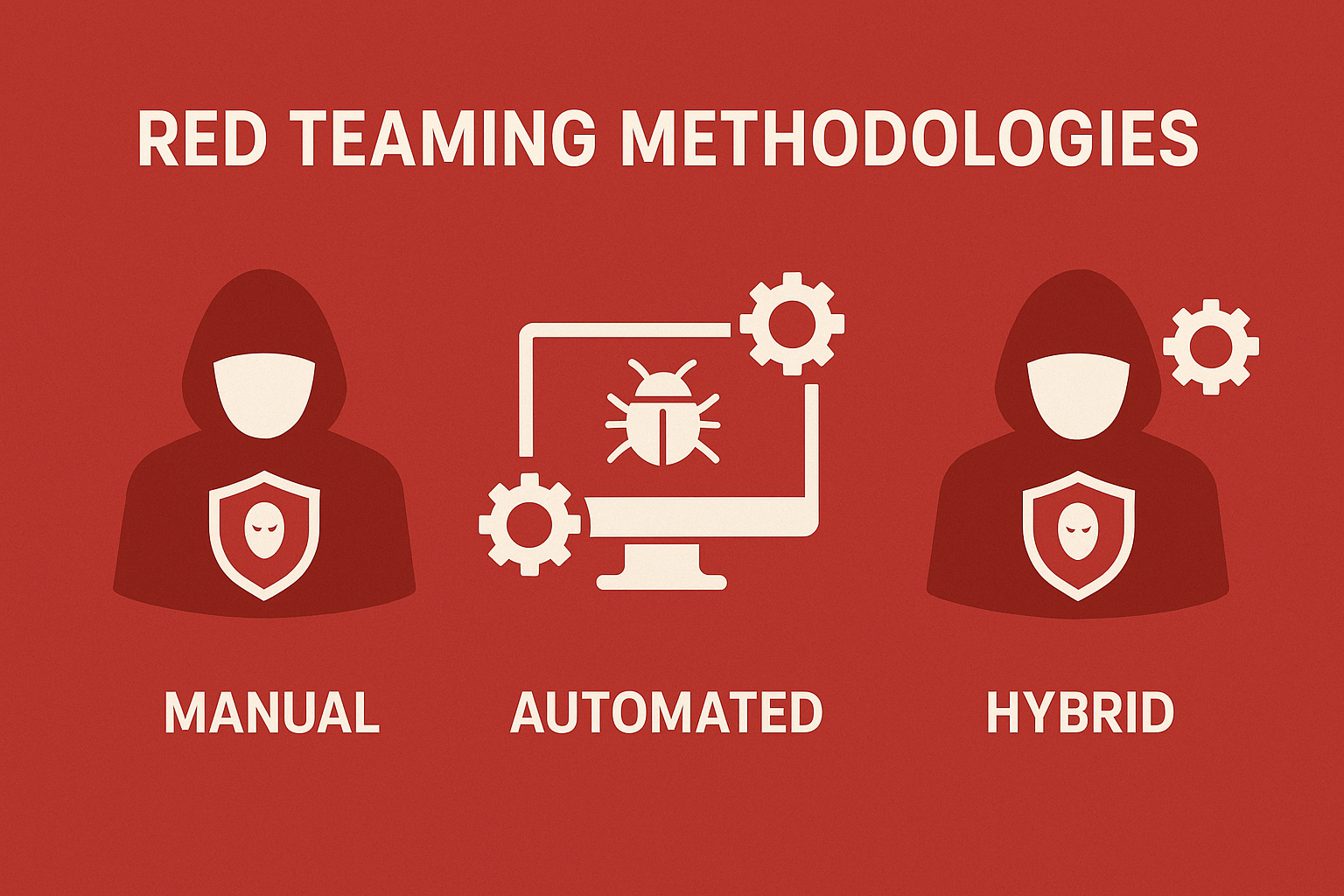 RED TEAMING METHODOLOGIES

MANUAL

AUTOMATED

HYBRID