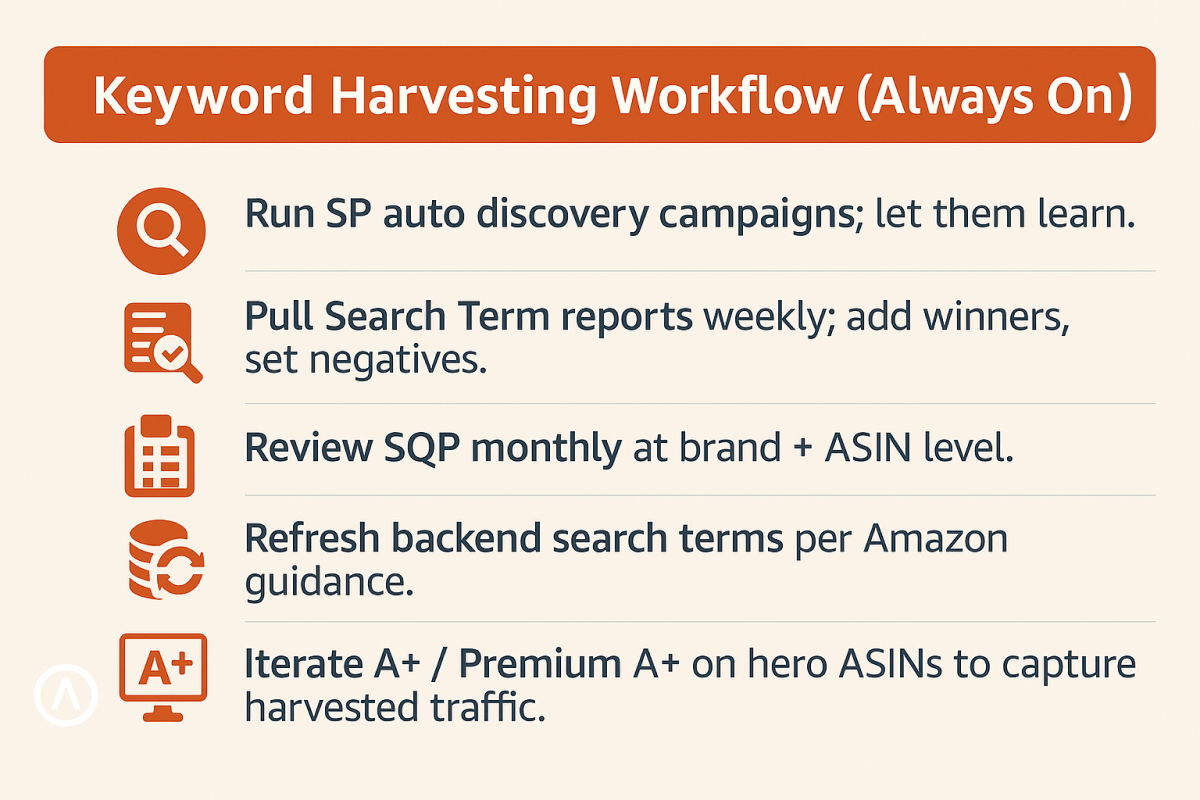 Keyword Harvesting Workflow (Always On)

Run SP auto discovery campaigns; let them learn.

Pull Search Term reports weekly; add winners, set negatives.

Review SQP monthly at brand + ASIN level.

Refresh backend search terms per Amazon guidance.

A+

Iterate A+ / Premium A+ on hero ASINs to capture harvested traffic.