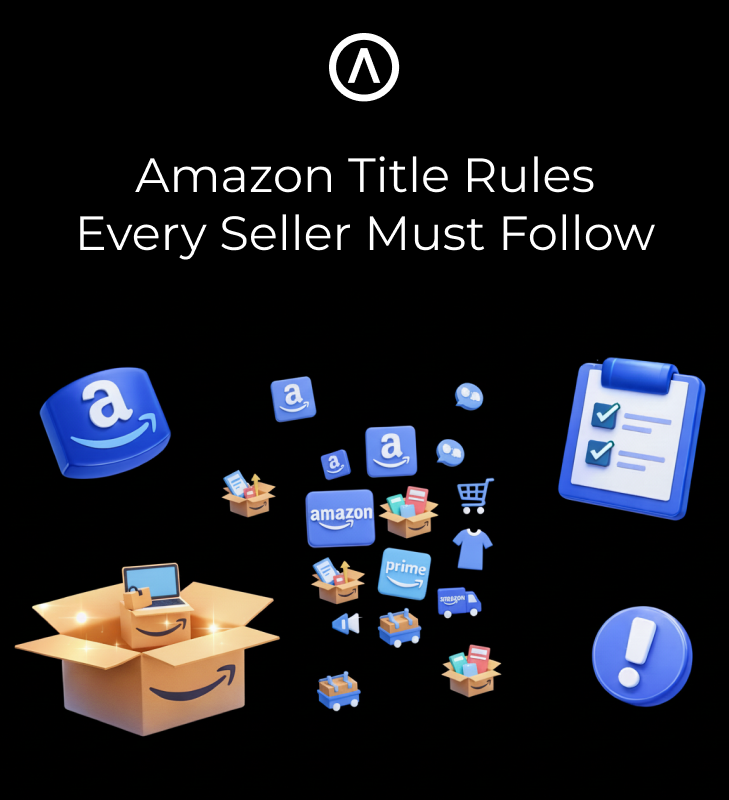 Amazon Title Rules
Every Seller Must Follow

a

a

a

a

amazon

prime

amazon